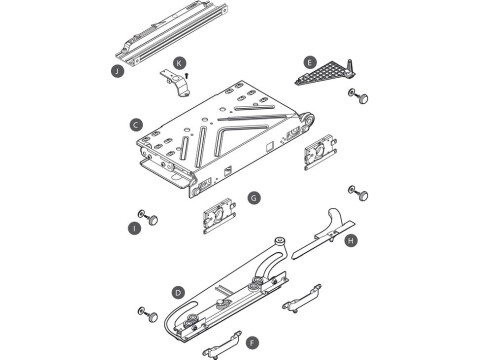 J
K
E
C
G
I
H
D
F