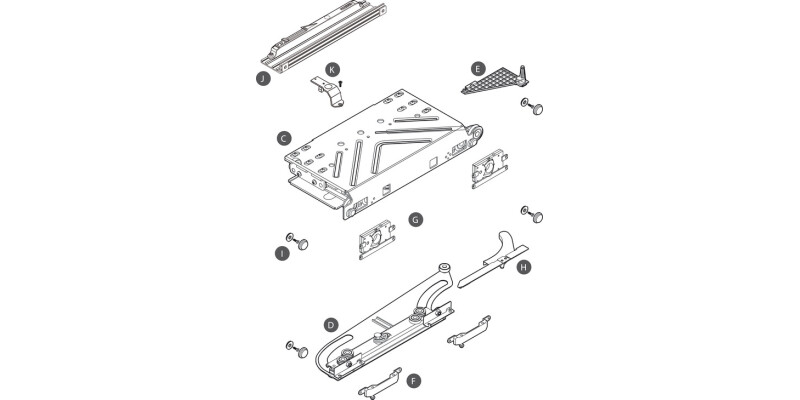 J
K
E
C
G
I
H
D
F