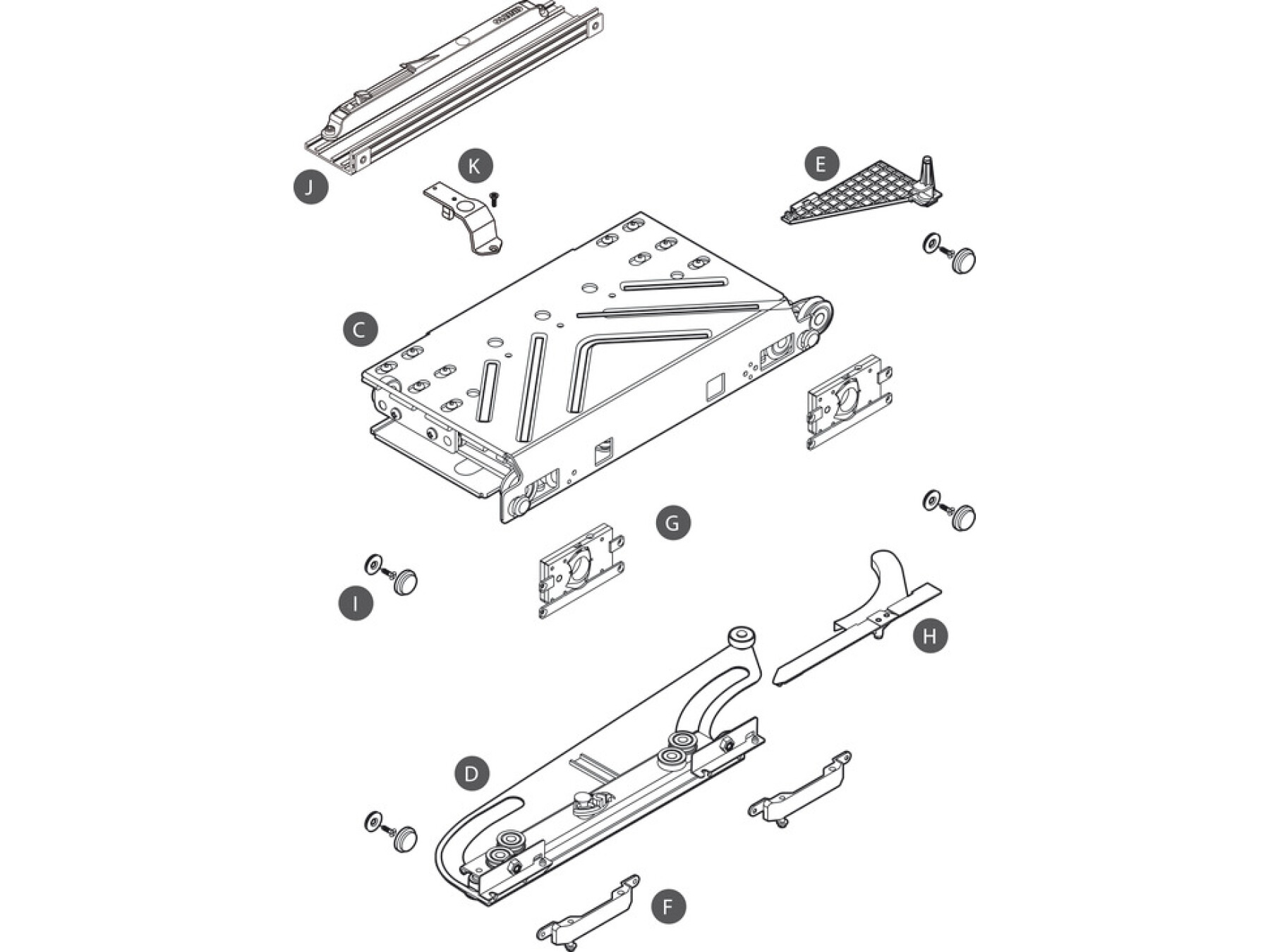 J
K
E
C
G
I
H
D
F