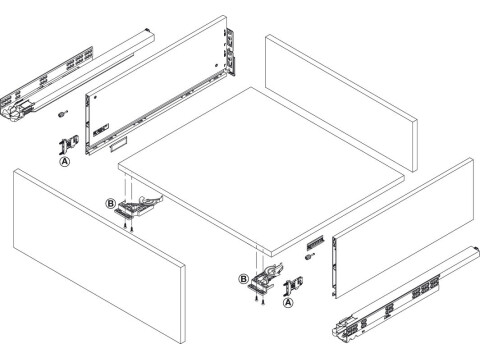 A

B

B

A