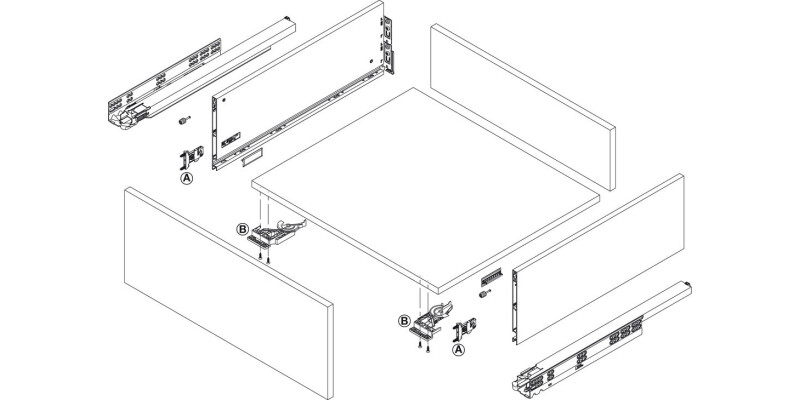 A

B

B

A