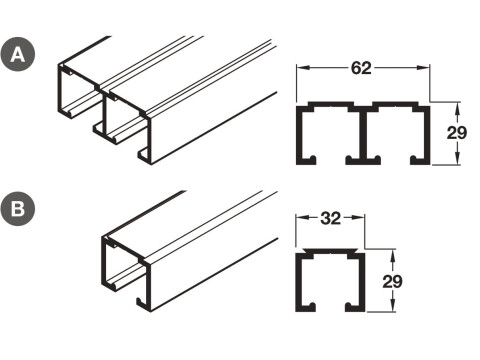 A

62

29

B

32

29