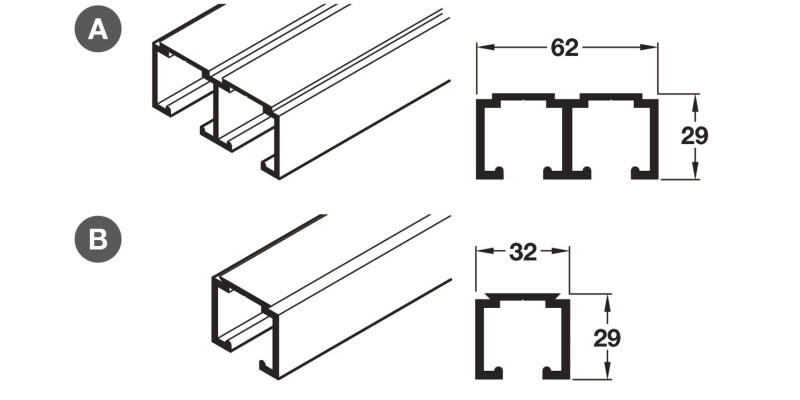 A
62
29
B
32
29