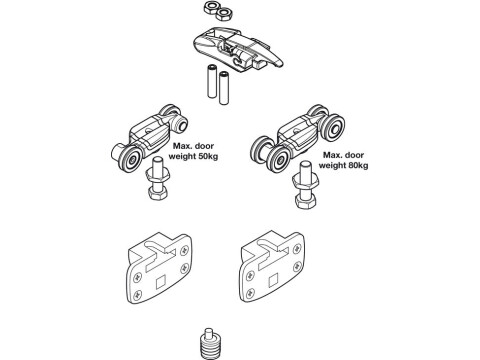 Max. door weight 50kg

Max. door weight 80kg