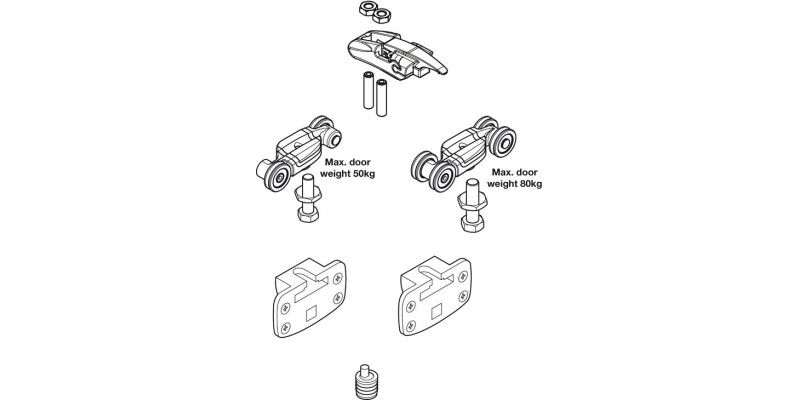 Max. door weight 50kg

Max. door weight 80kg