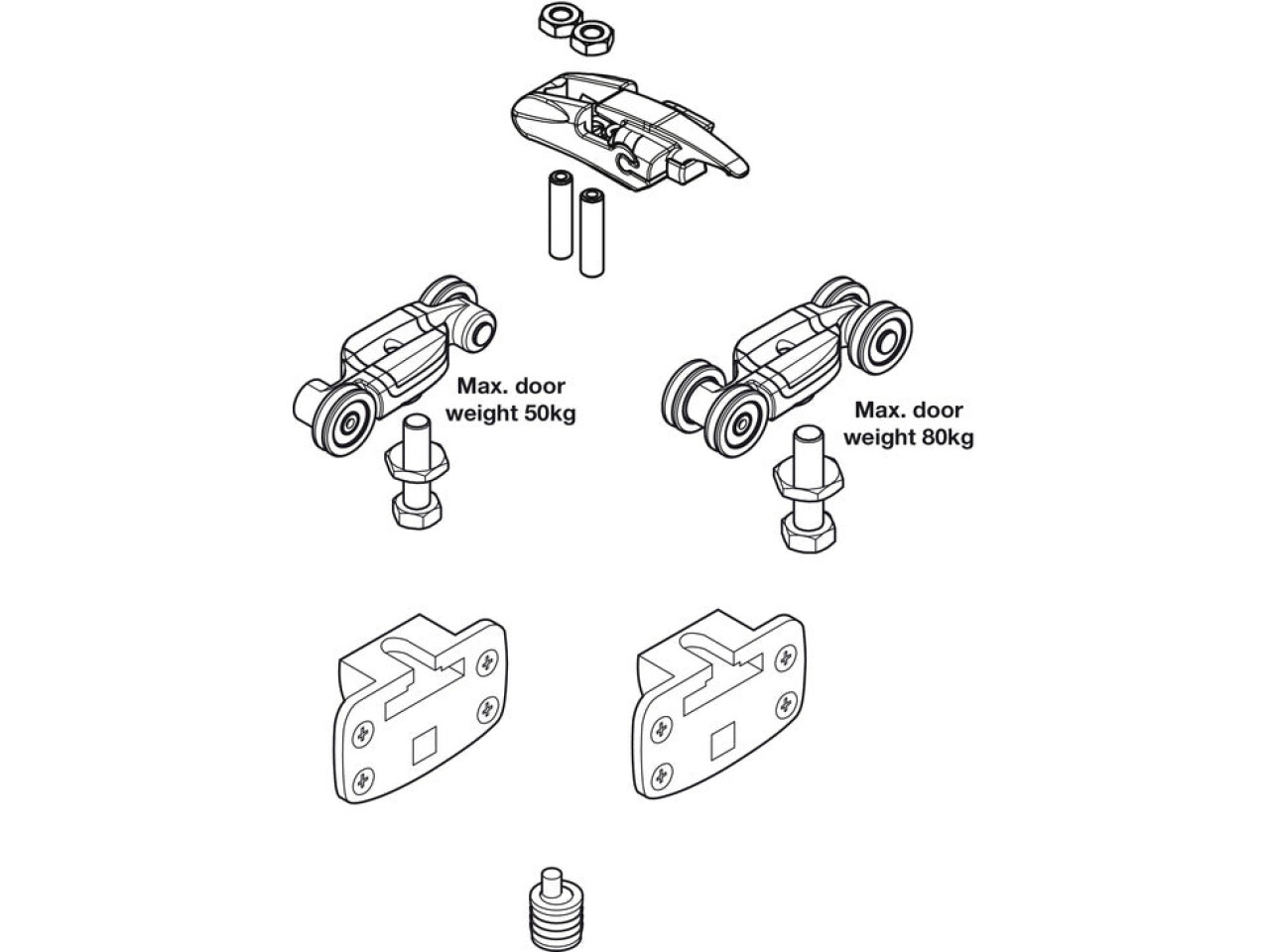 Max. door weight 50kg

Max. door weight 80kg