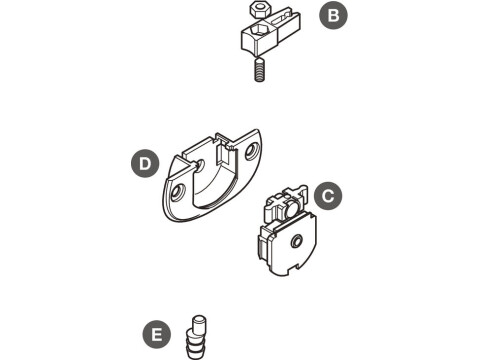 B

D

C

E