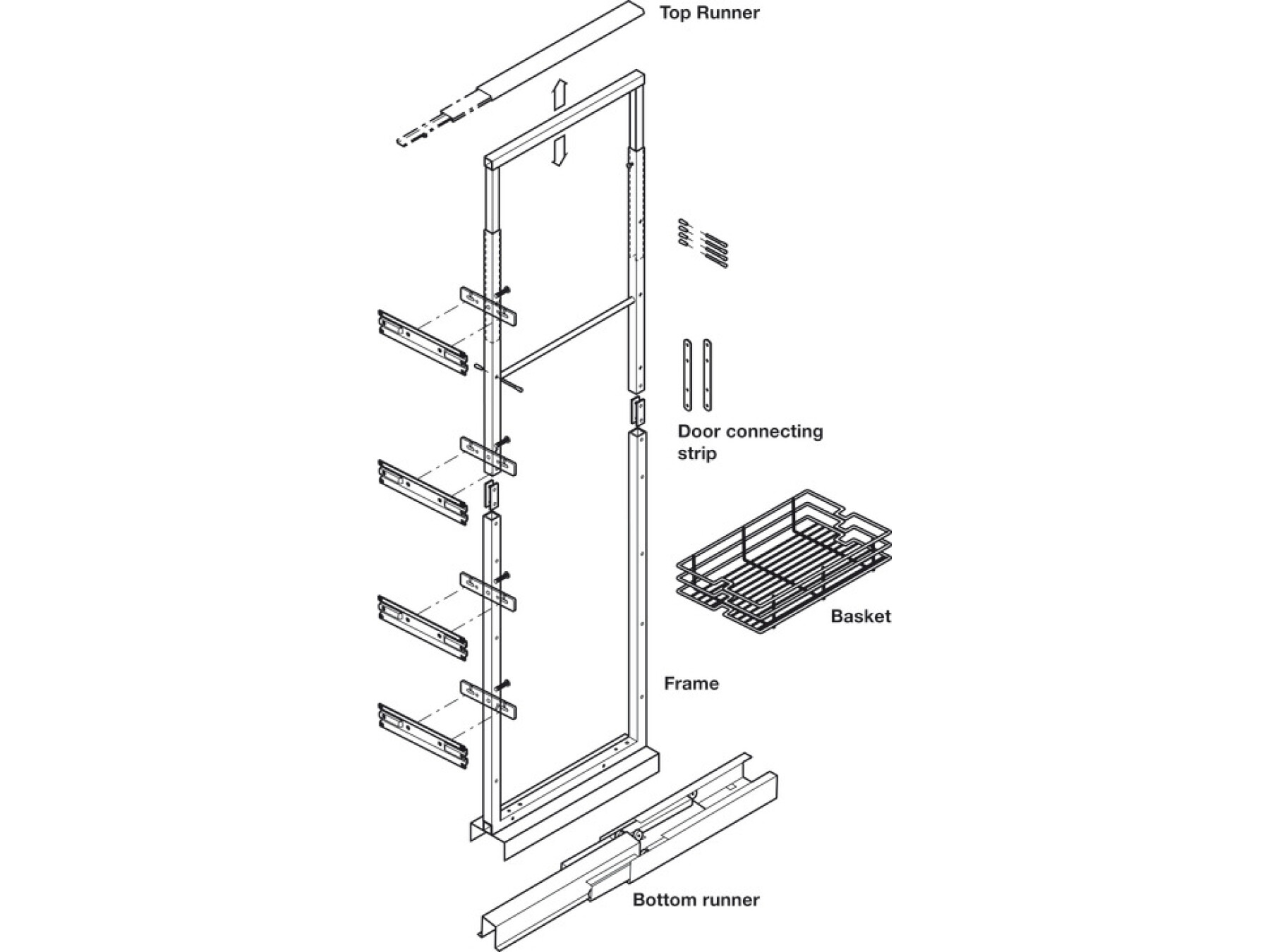 Top Runner

Door connecting strip

Basket

Frame

Bottom runner