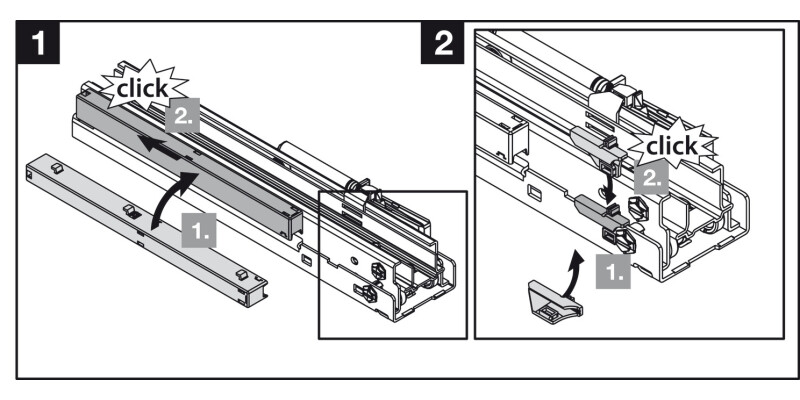 1
click
2.
1.
2
click
2.
1.