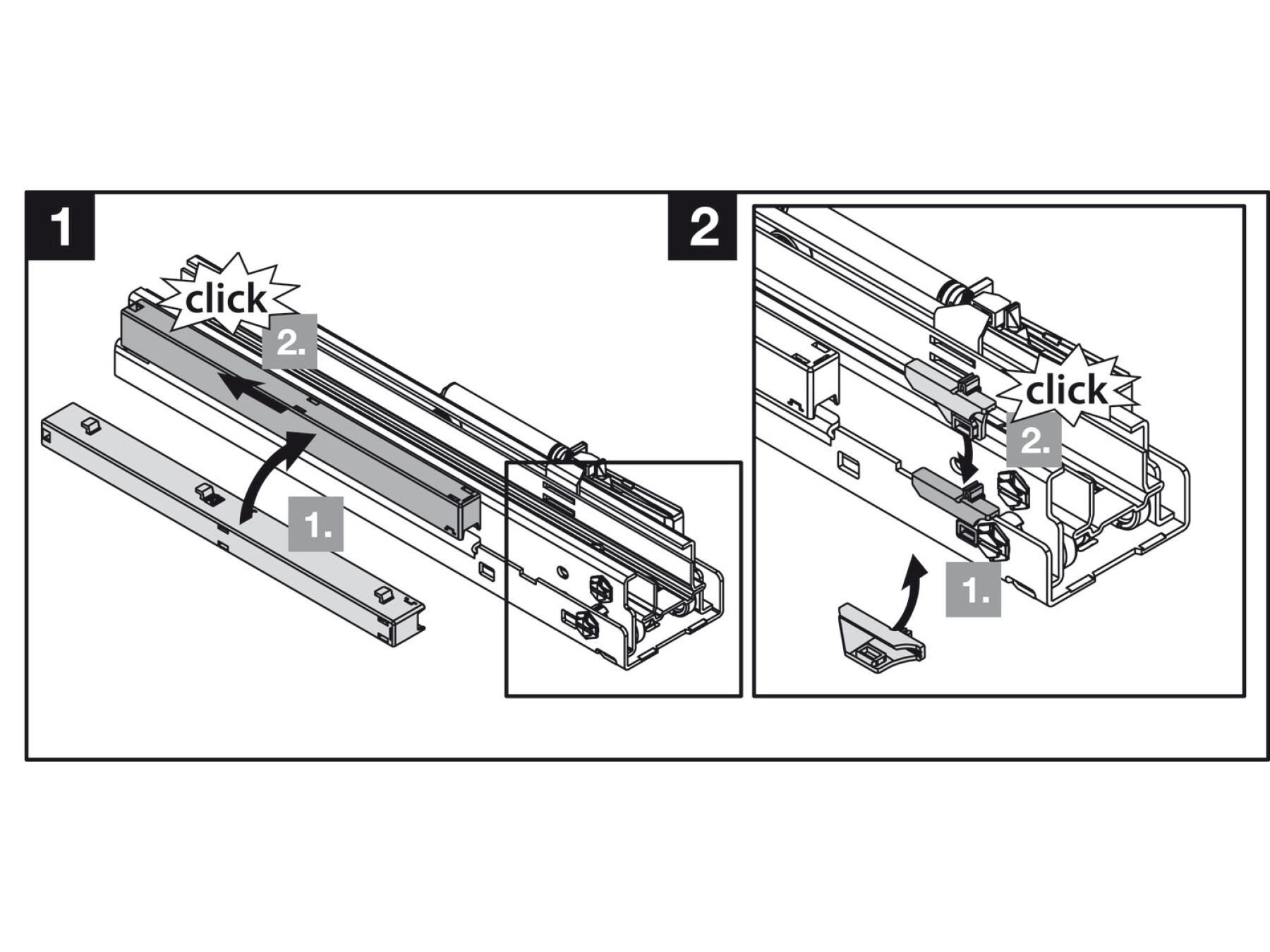 1

click

2.

1.

2

click

2.

1.