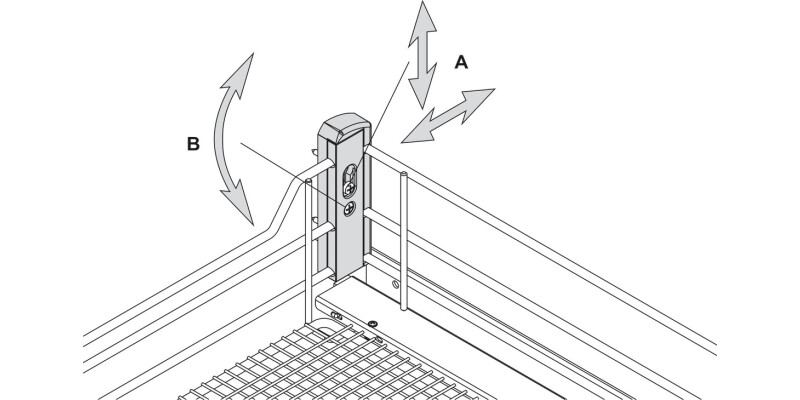 A

B