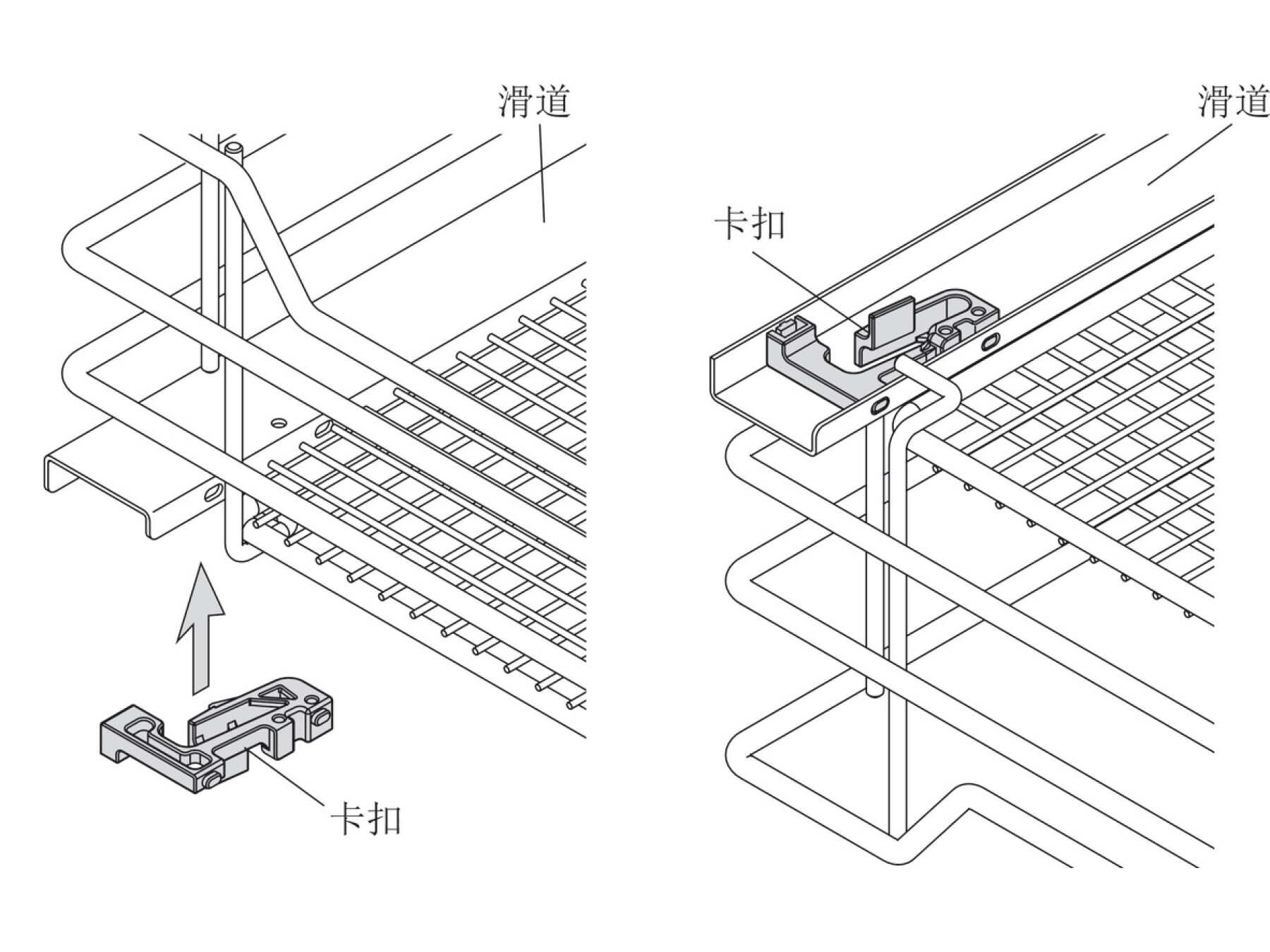 滑道

卡扣

滑道

卡扣