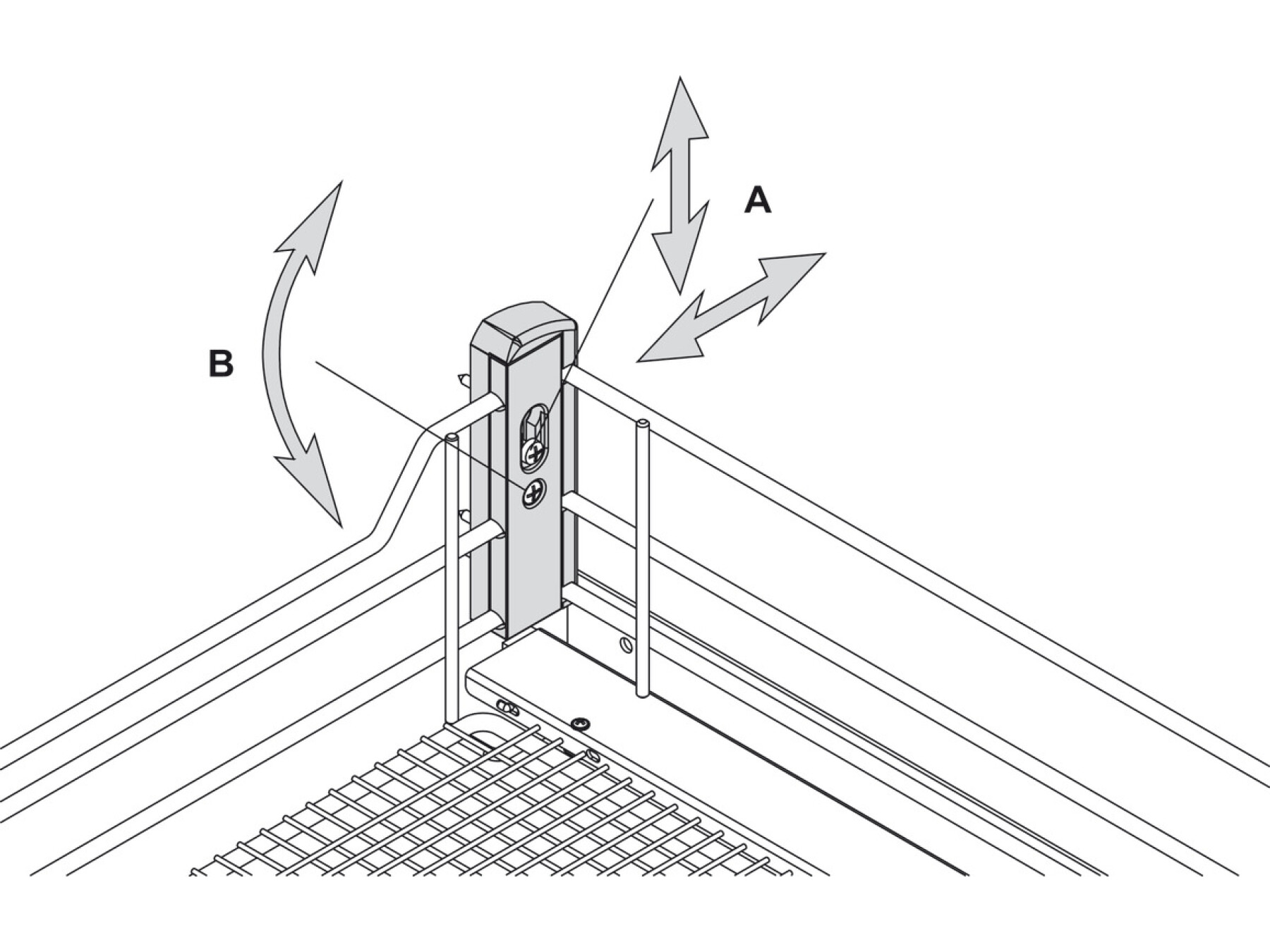 A

B