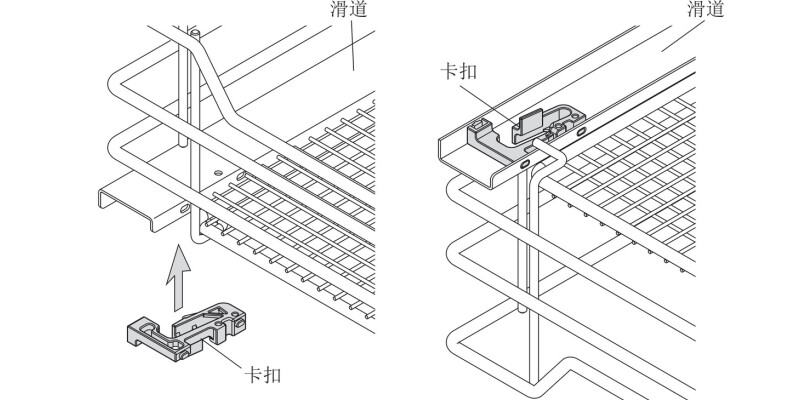 滑道

卡扣

滑道

卡扣