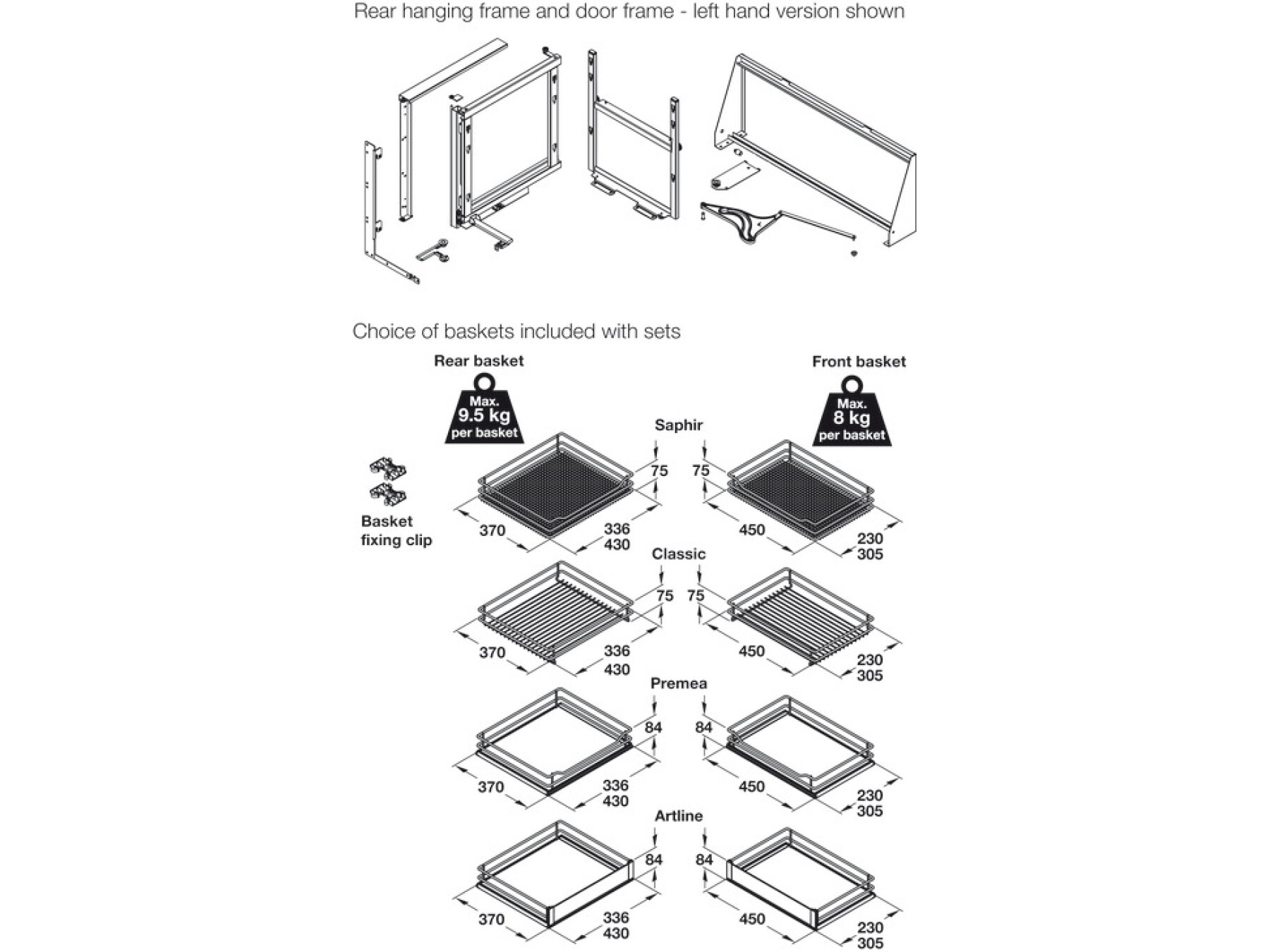 Rear hanging frame and door frame - left hand version shown

Choice of baskets included with sets

Rear basket

Max. 9.5 kg per basket

Front basket

Max. 8 kg per basket

Basket fixing clip

Saphir

75

75

370

336
430

450

230
305

Classic

75

75

370

336
430

450

230
305

Premea

84

84

370

336
430

450

230
305

Artline

84

84

370

336
430

450

230
305