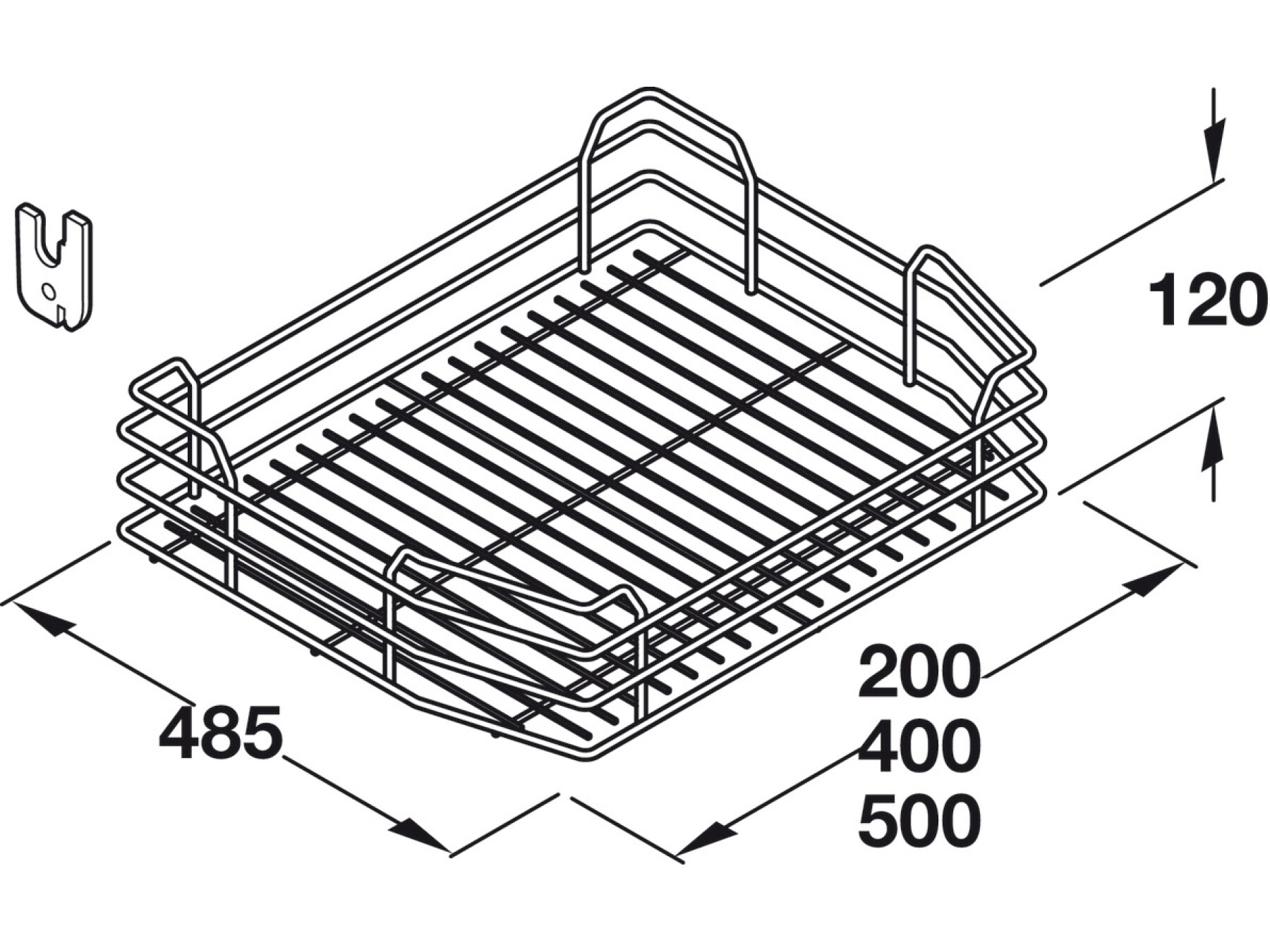 120

485

200
400
500