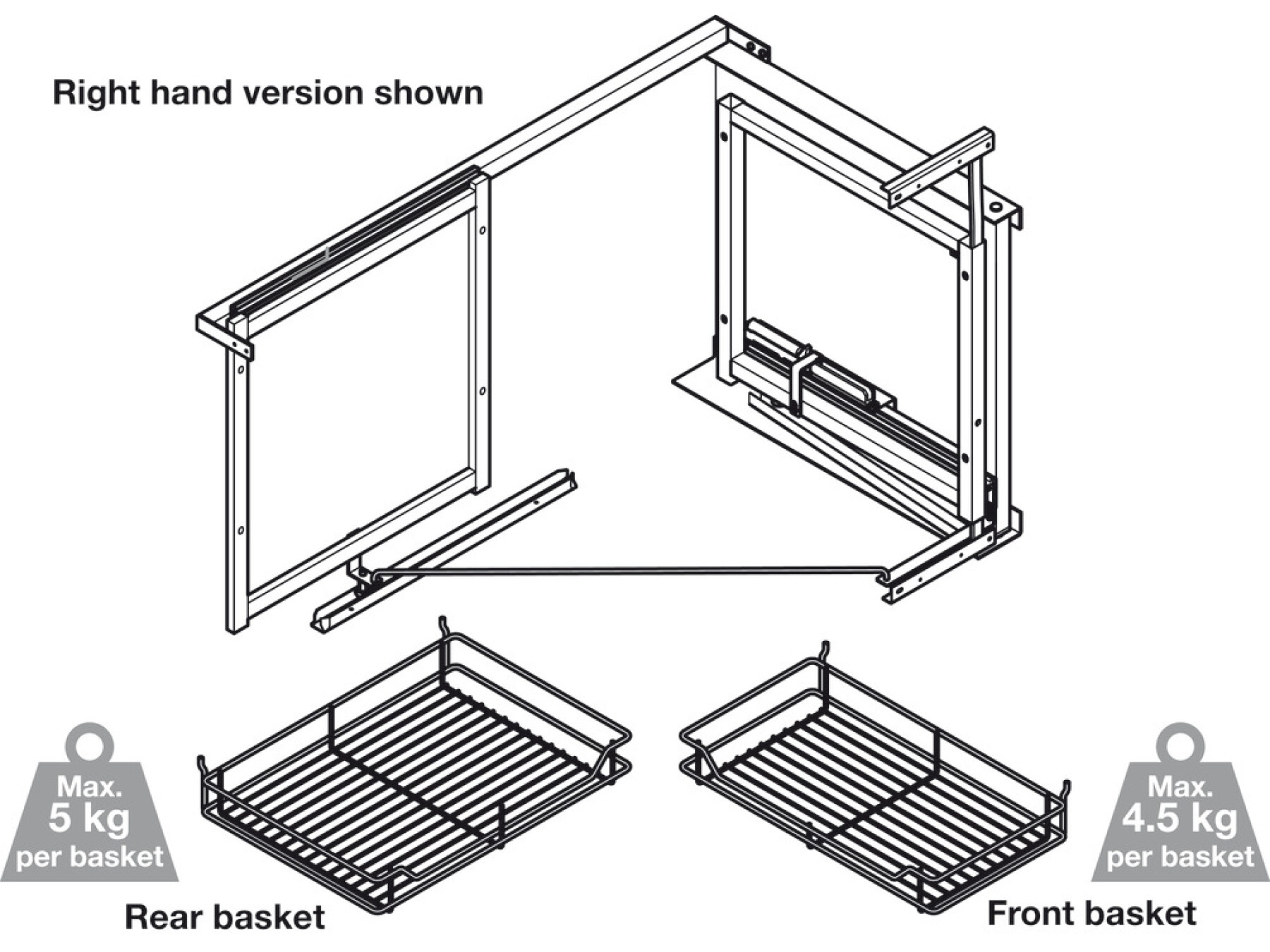 Right hand version shown

Max.
5 kg
per basket

Rear basket

Max.
4.5 kg
per basket

Front basket