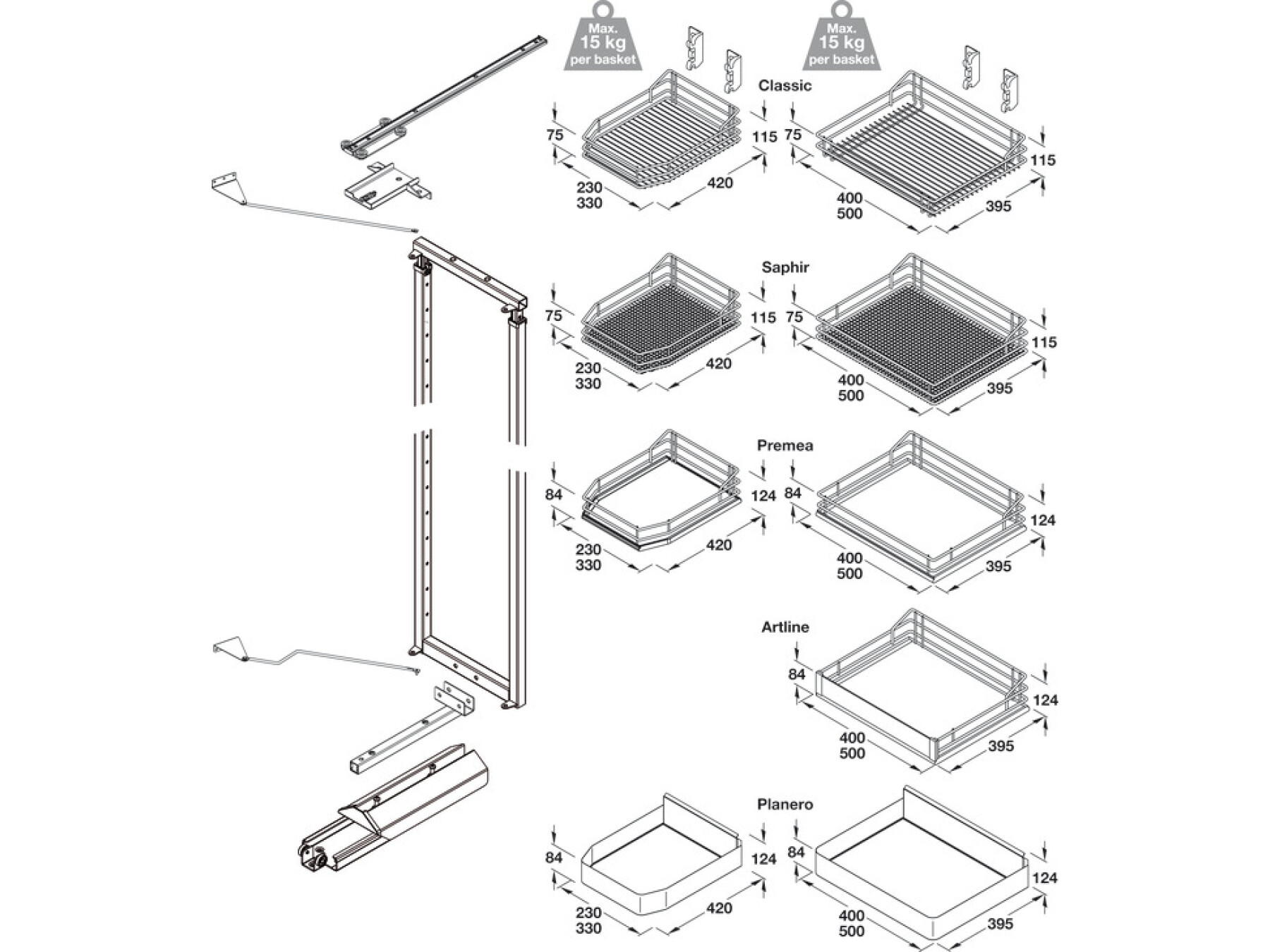 Max.
15 kg
per basket

Max.
15 kg
per basket

Classic

75
115
230
330
420

75
115
400
500
395

Saphir

75
115
230
330
420

75
115
400
500
395

Premea

84
124
230
330
420

84
124
400
500
395

Artline

84
124
400
500
395

Planero

84
124
230
330
420

84
124
400
500
395