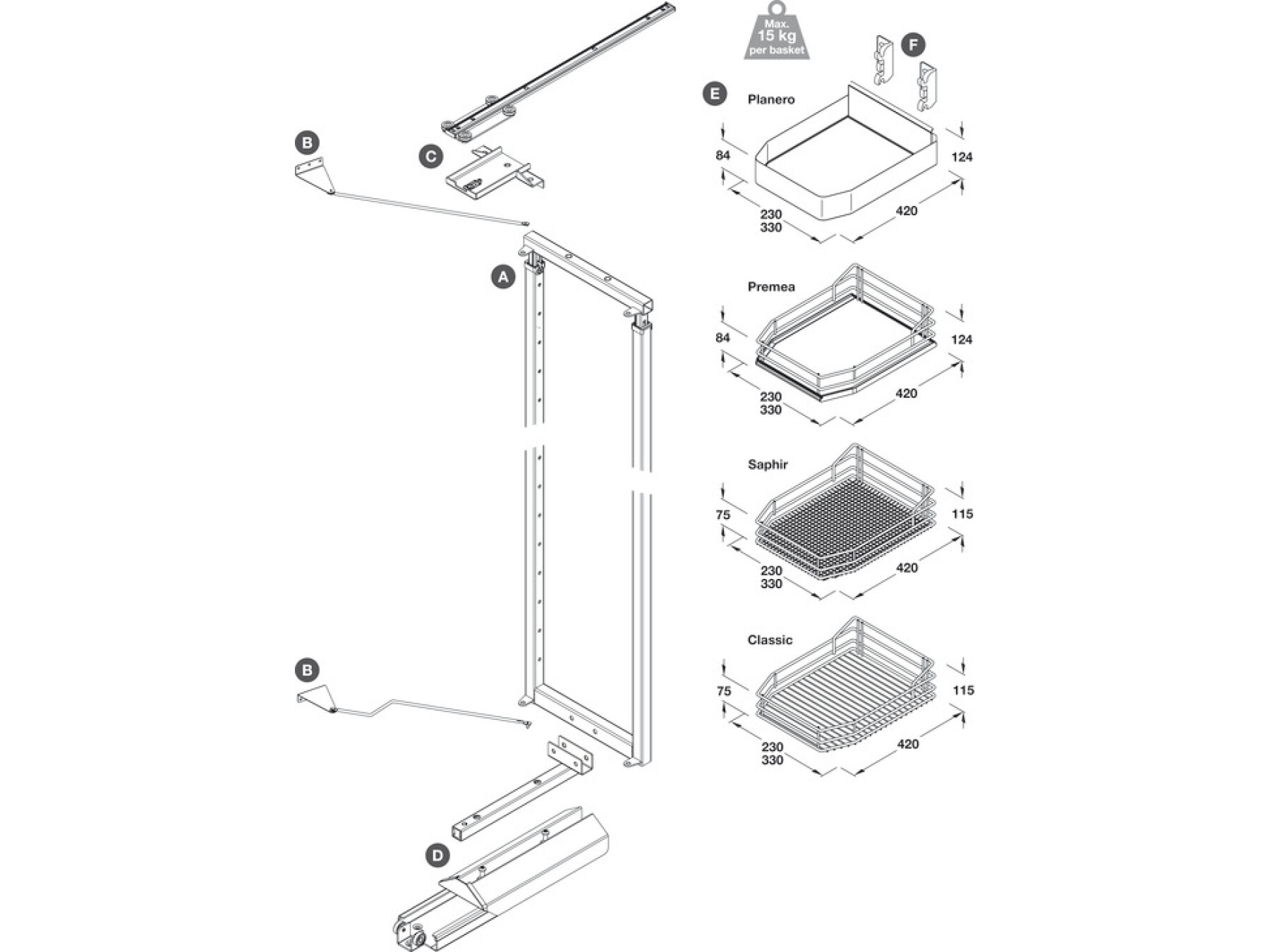 Max.
15 kg
per basket

F

E

Planero

84

124

230
330

420

B

C

A

Premea

84

124

230
330

420

Saphir

75

115

230
330

420

Classic

75

115

230
330

420

B

D