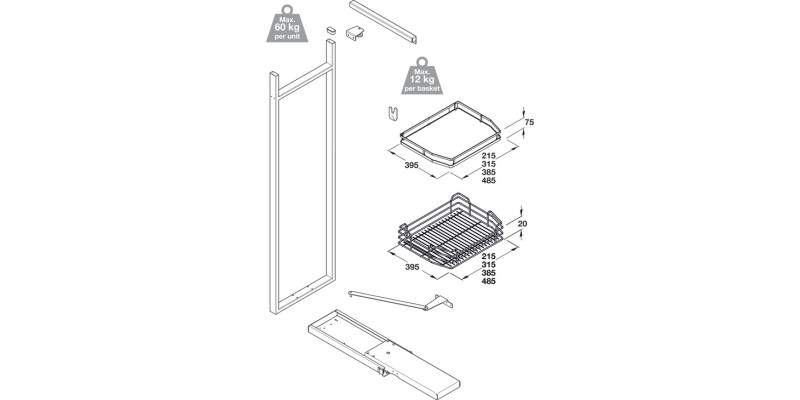 Max. 60 kg per unit

Max. 12 kg per basket

75

395

215
315
385
485

20

395

215
315
385
485