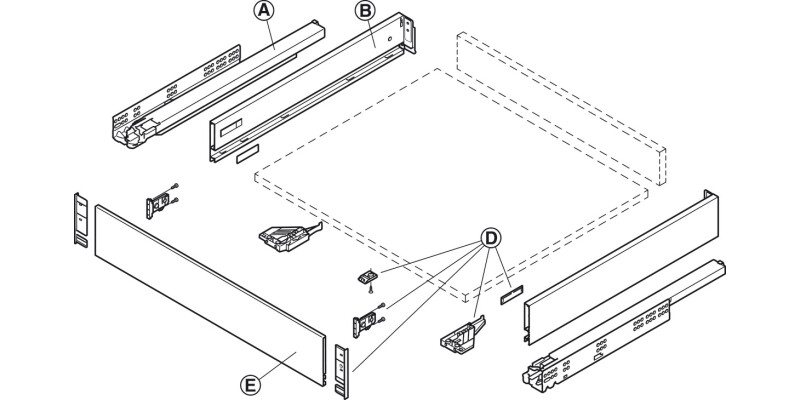 A
B
D
E