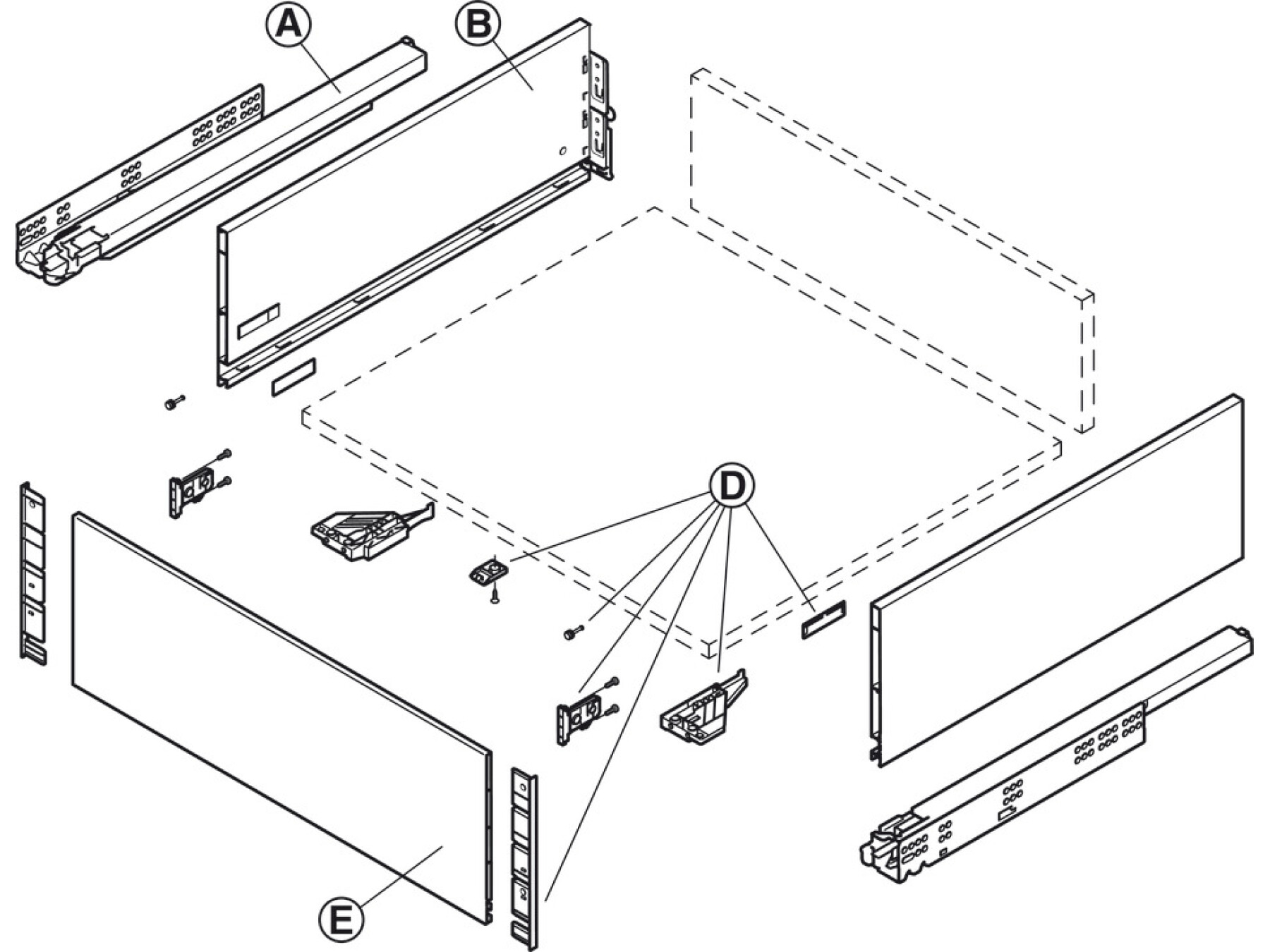 A
B
D
E