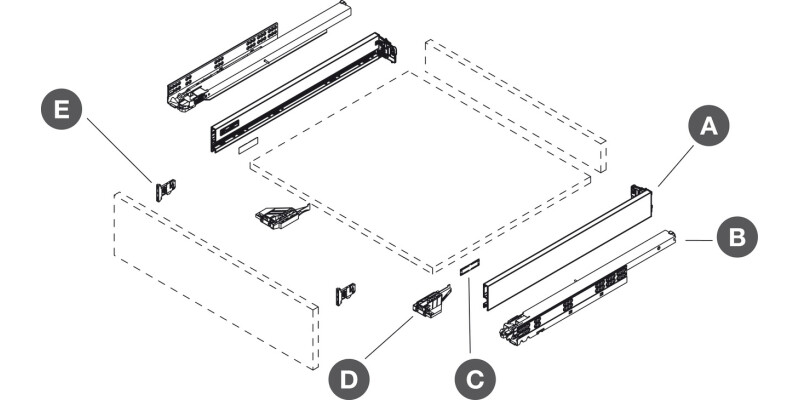 E
A
B
D
C