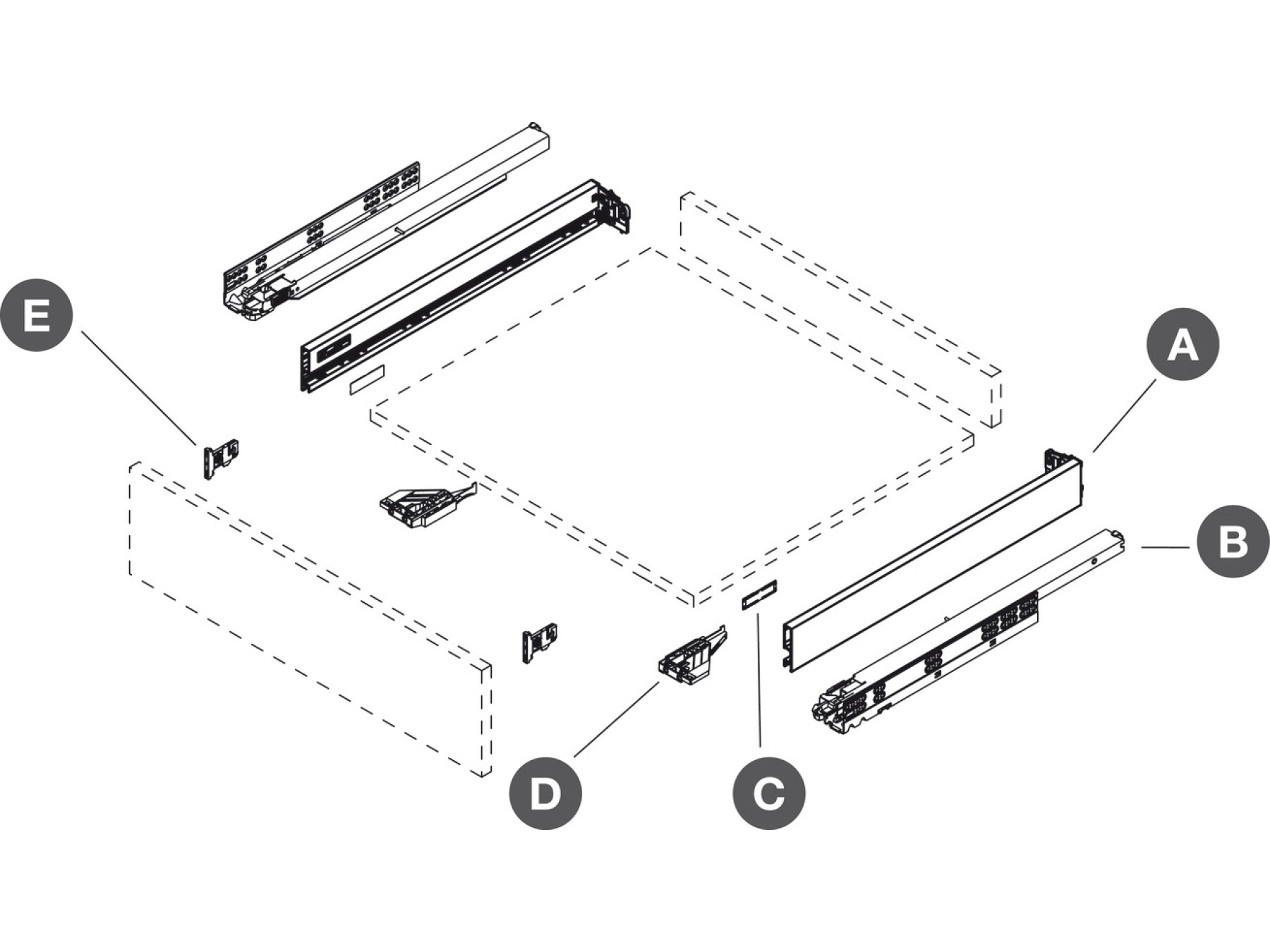 E
A
B
D
C