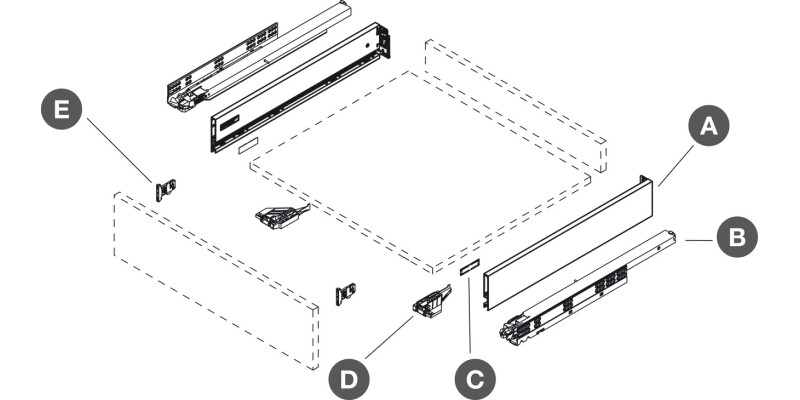 E
A
B
D
C