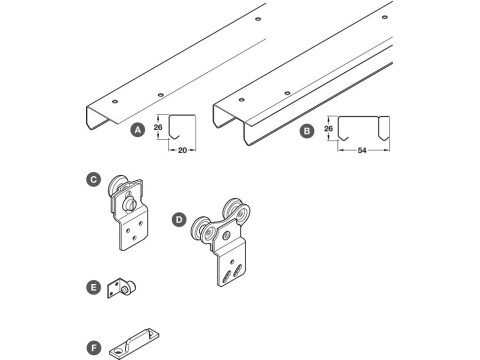 A
26
20
B
26
54
C
D
E
F