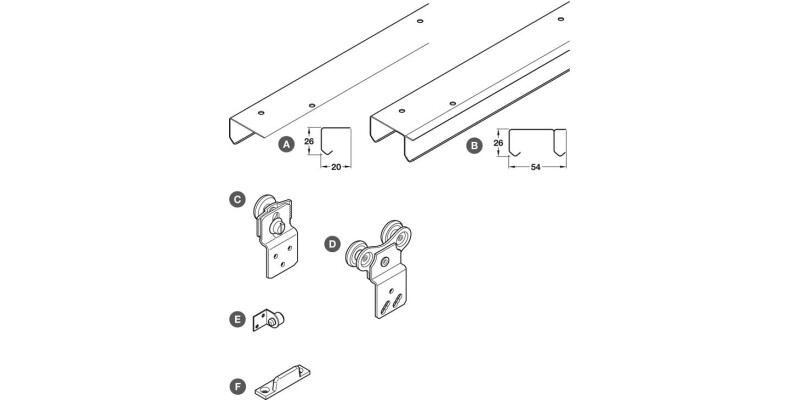 A
26
20
B
26
54
C
D
E
F