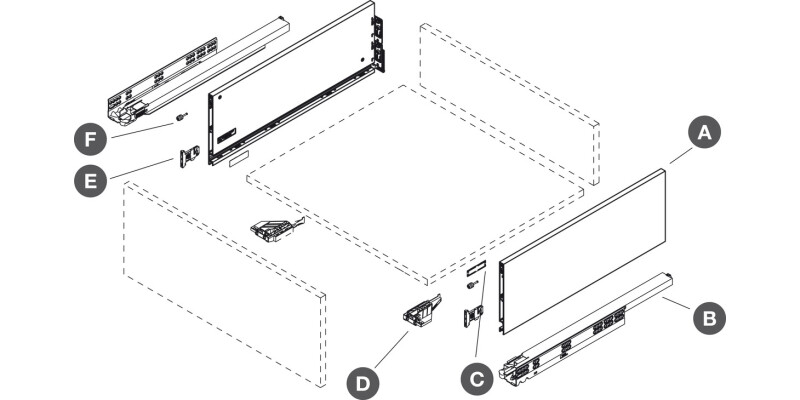 F
E
A
B
D
C