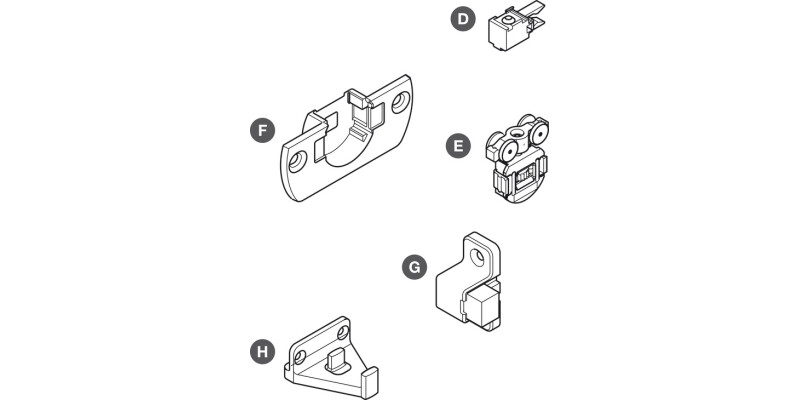 D

F

E

G

H