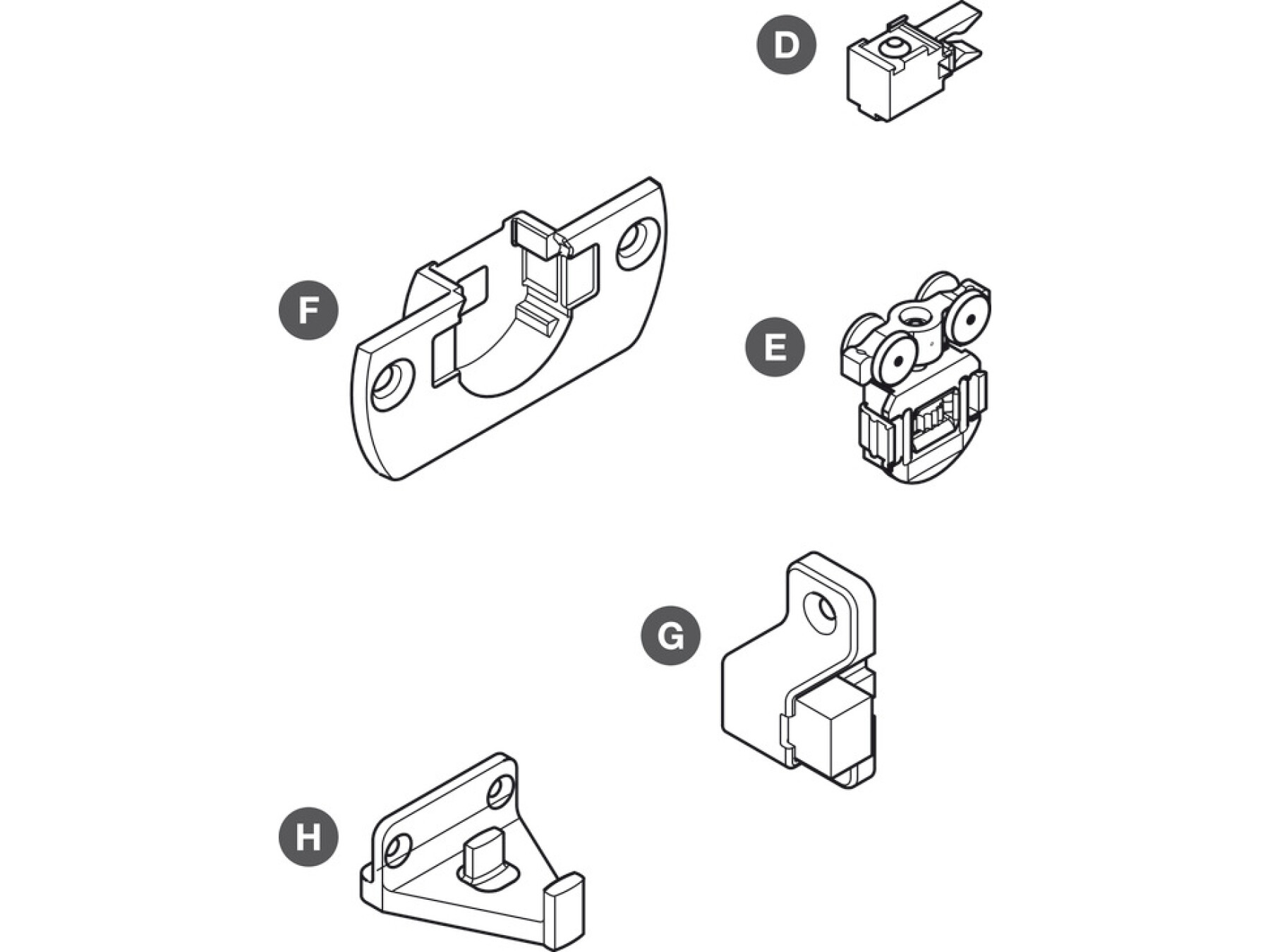 D

F

E

G

H