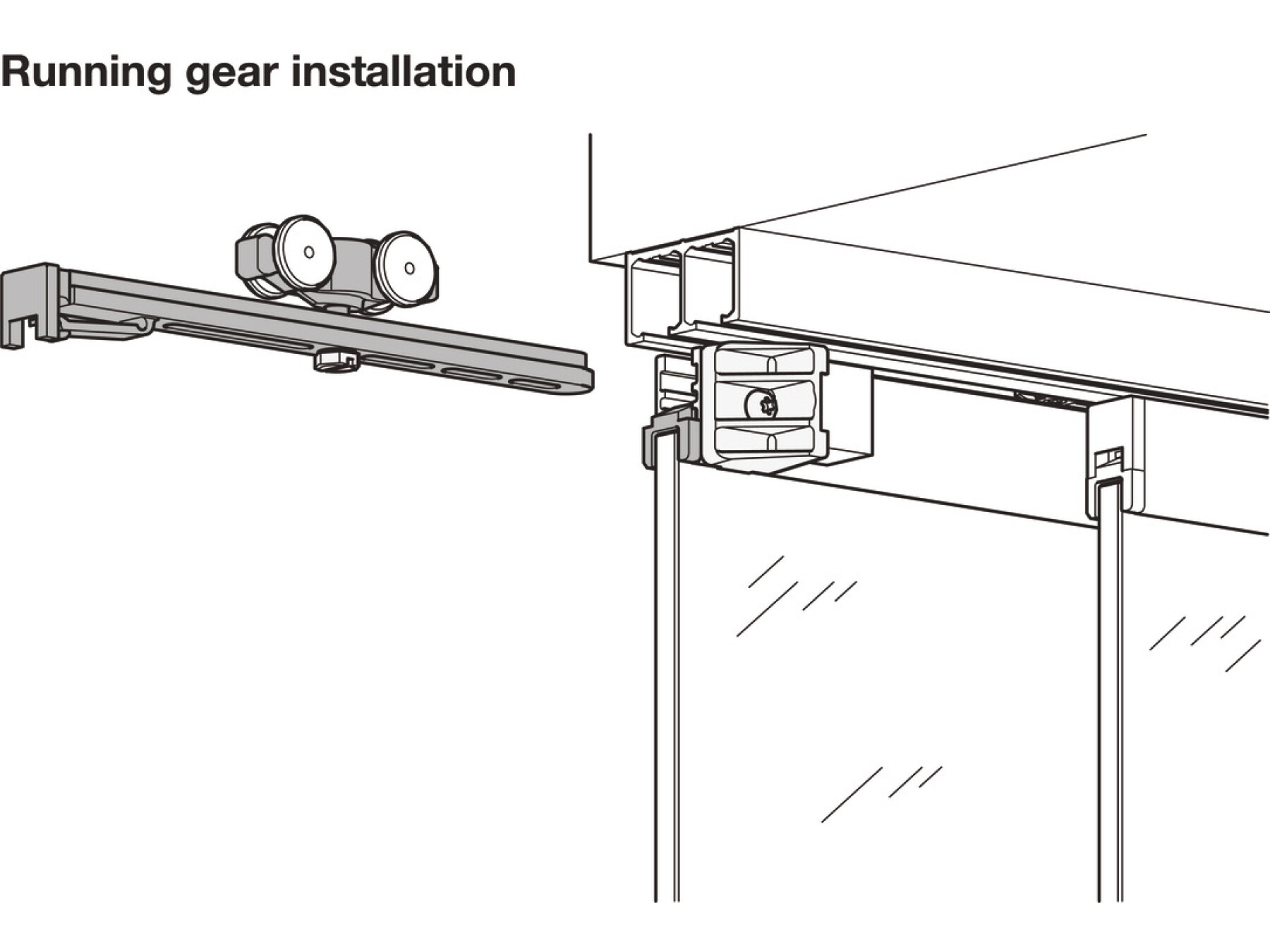 Running gear installation