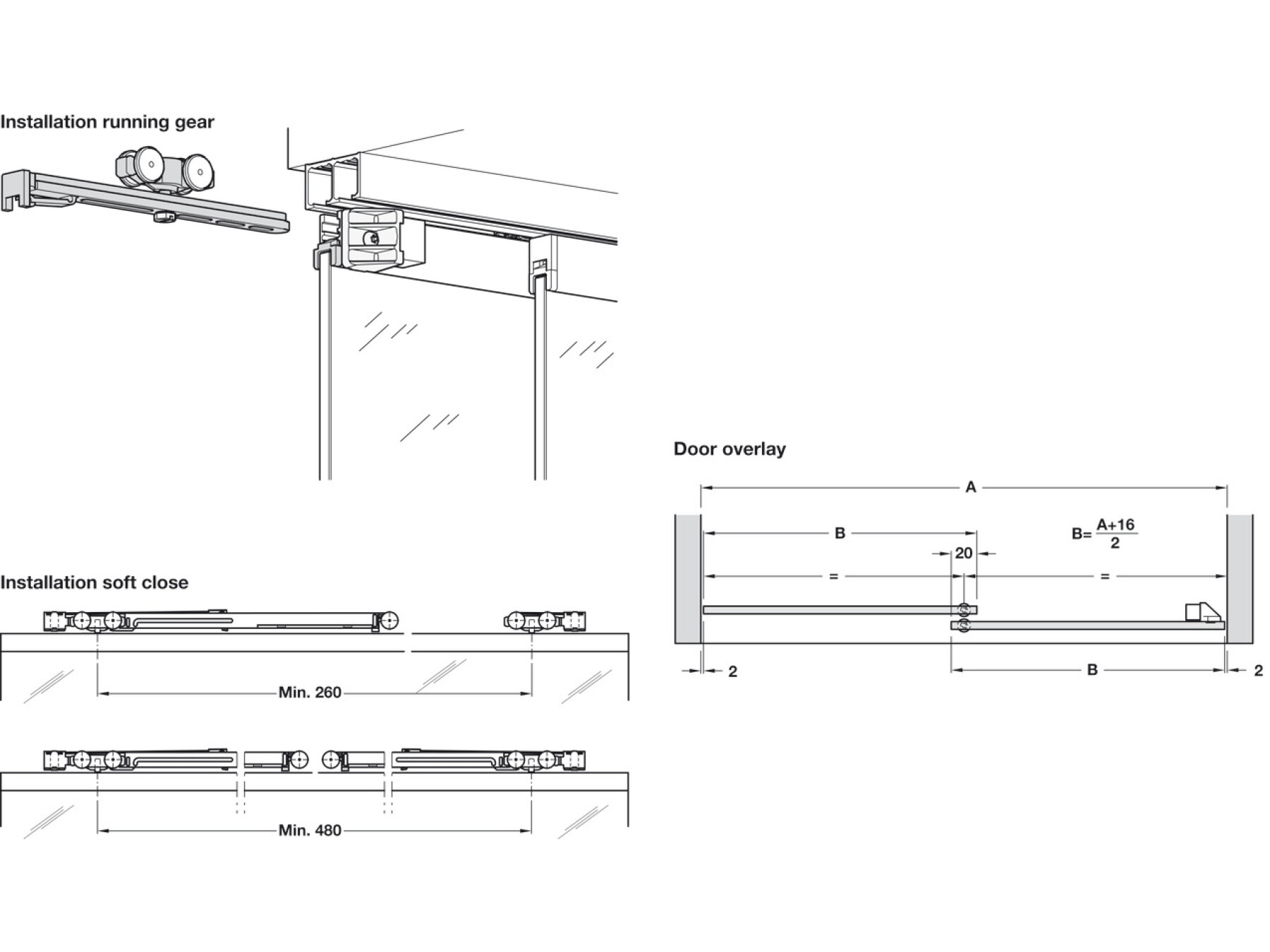 Installation running gear

Installation soft close

Min. 260

Min. 480

Door overlay

A

B

$B=\frac{A+16}{2}$

20

=

=

2

B

2