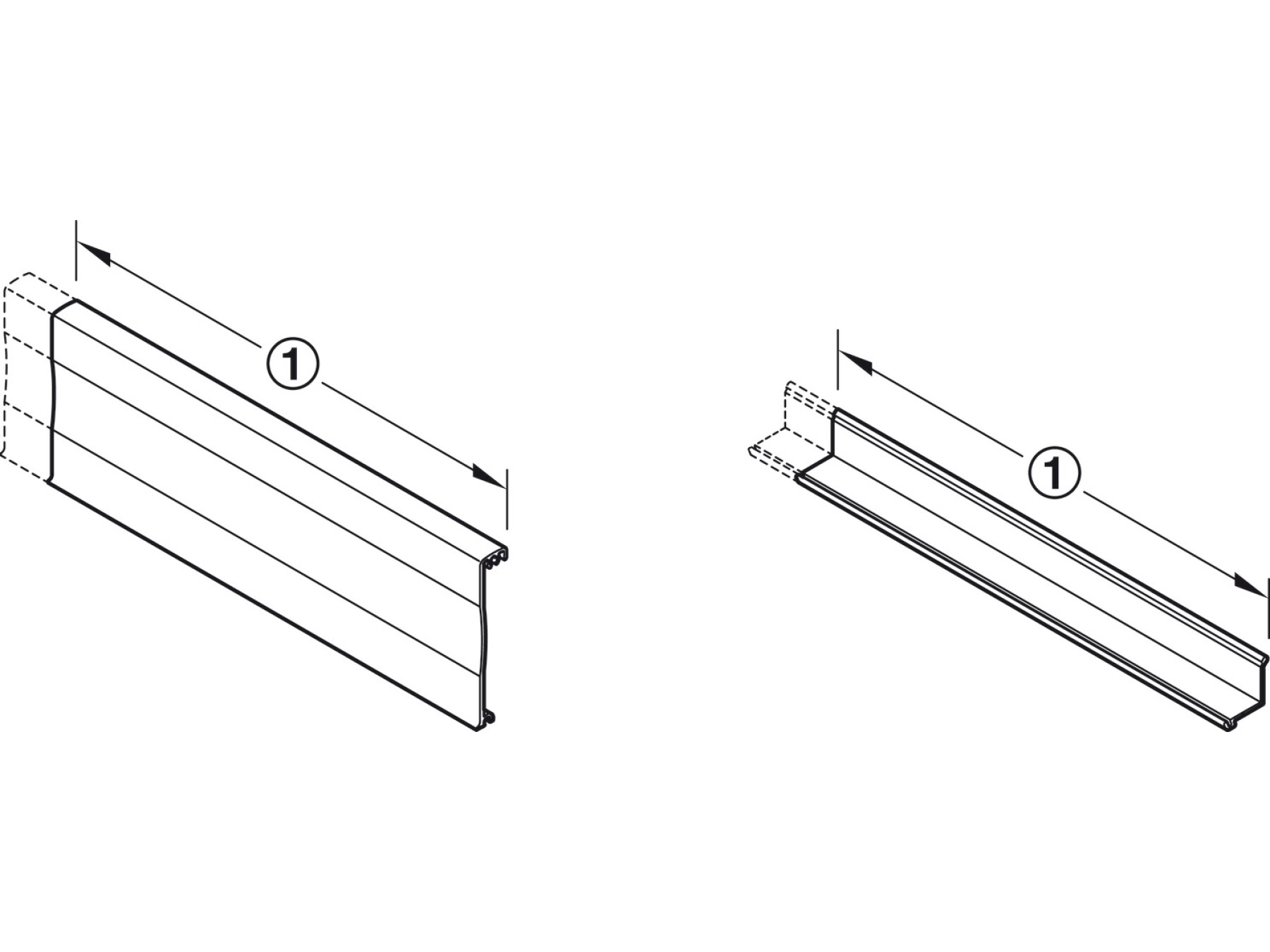 ①

①