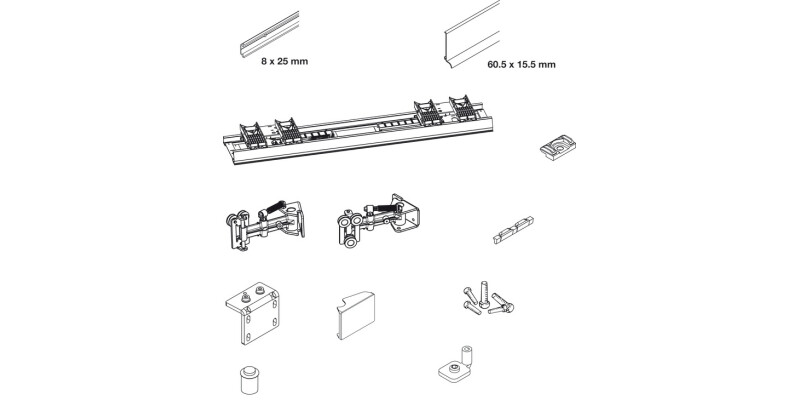 8 x 25 mm

60.5 x 15.5 mm