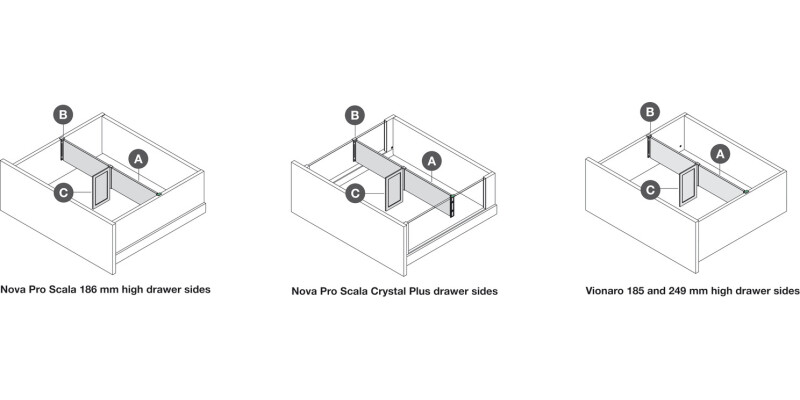 B
A
C
Nova Pro Scala 186 mm high drawer sides

B
A
C
Nova Pro Scala Crystal Plus drawer sides

B
A
C
Vionaro 185 and 249 mm high drawer sides