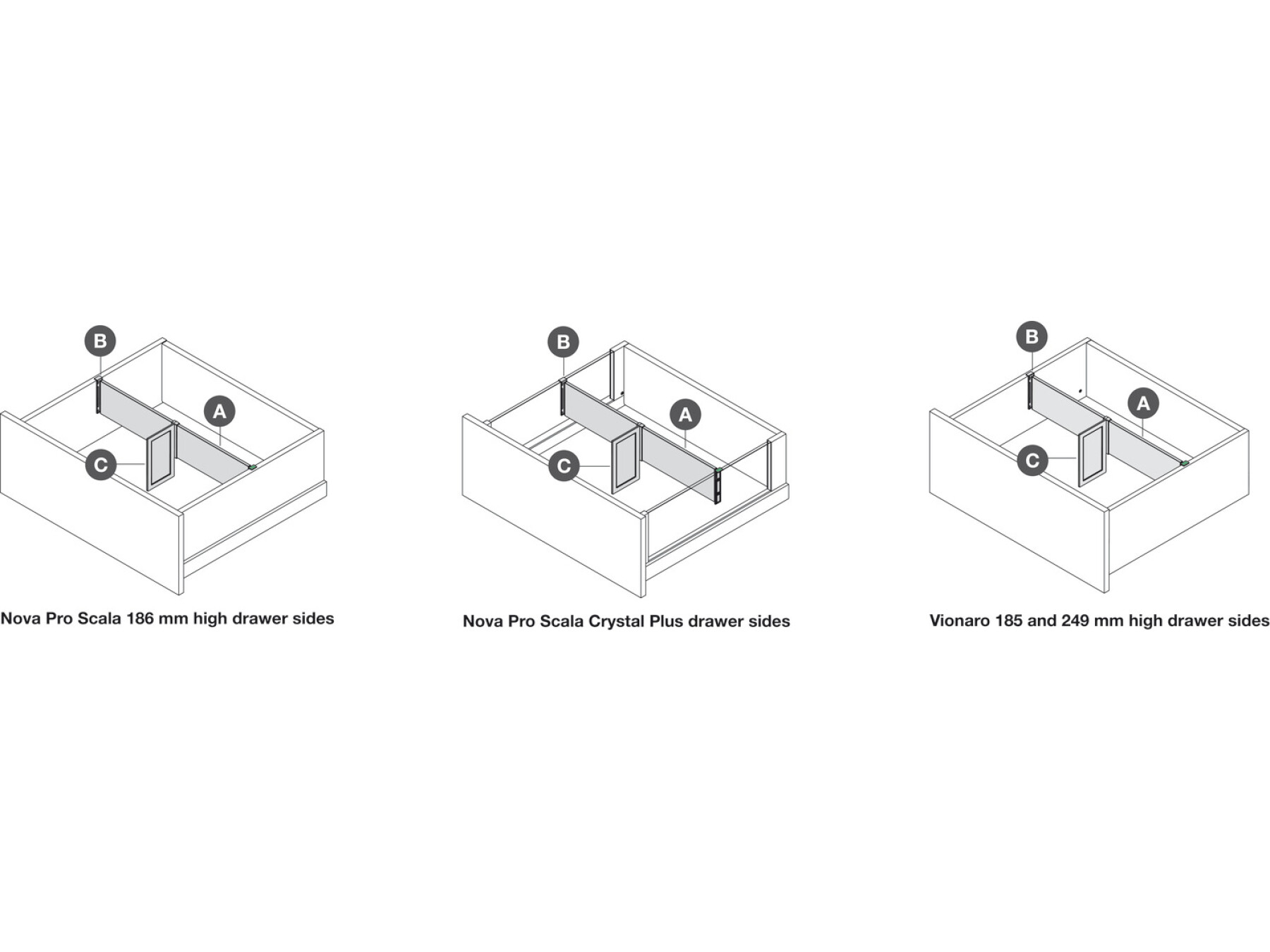 B
A
C
Nova Pro Scala 186 mm high drawer sides

B
A
C
Nova Pro Scala Crystal Plus drawer sides

B
A
C
Vionaro 185 and 249 mm high drawer sides