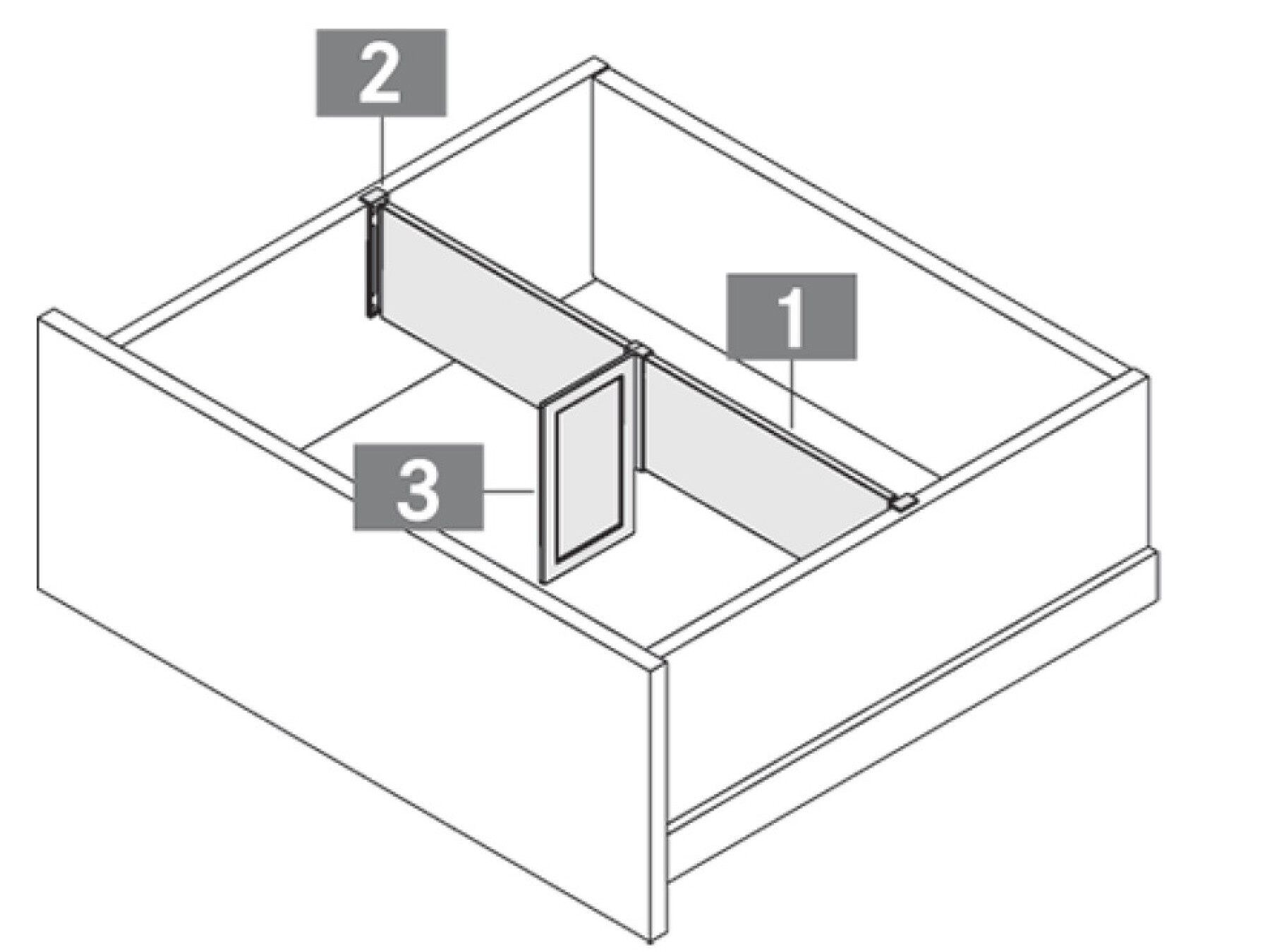 2

1

3