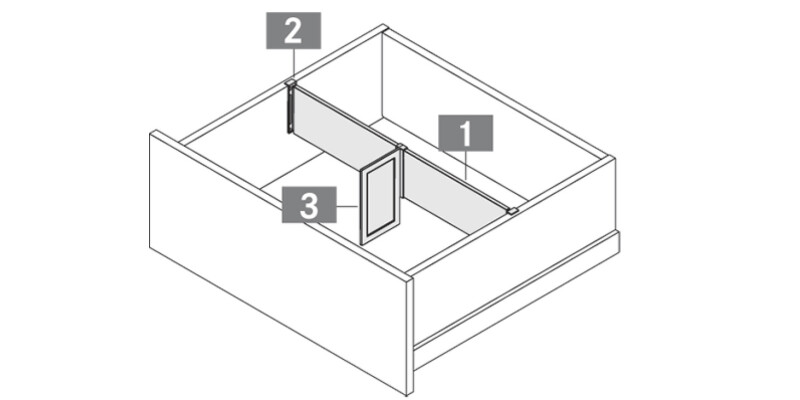 2
1
3