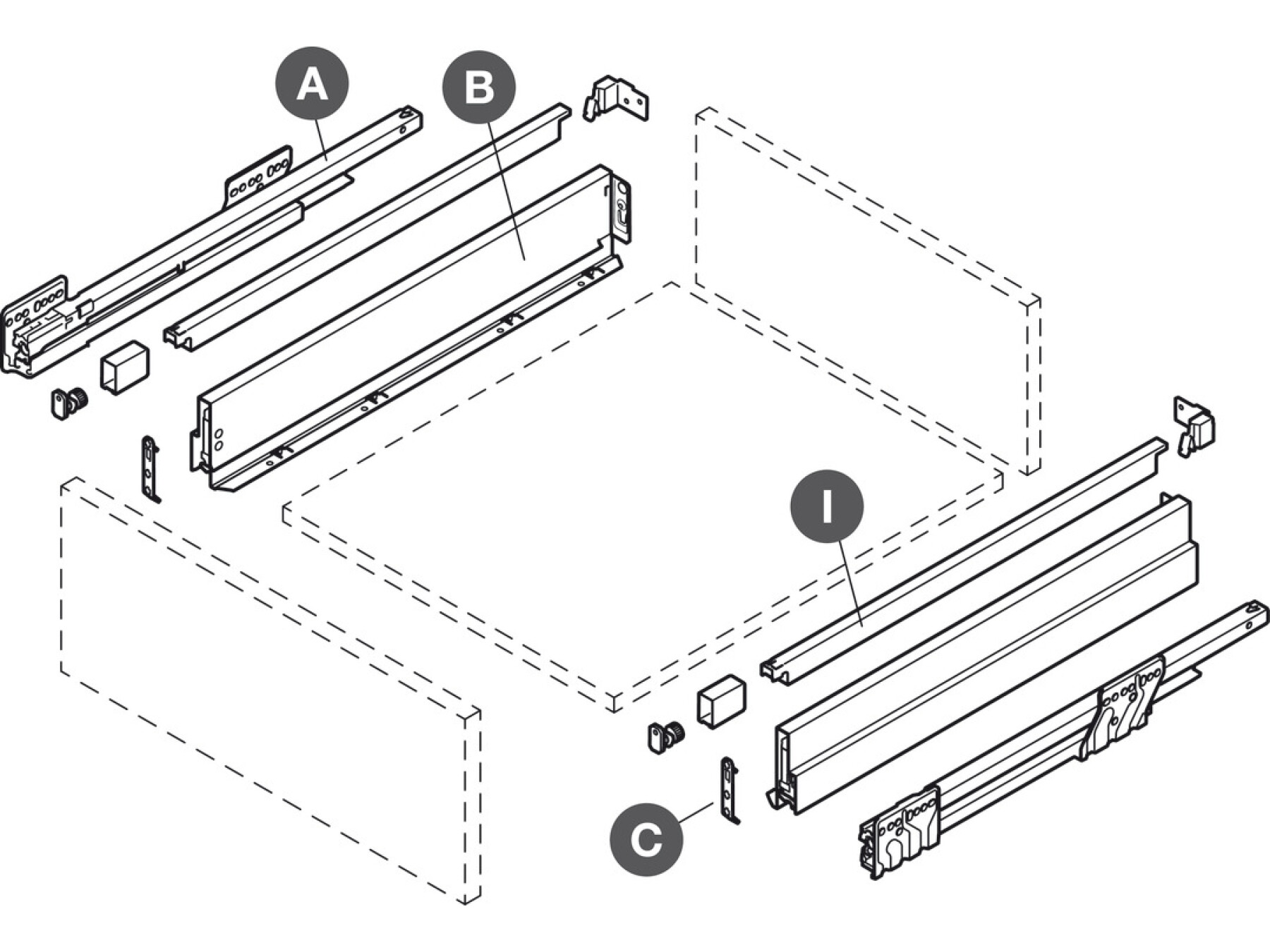 A
B
I
C