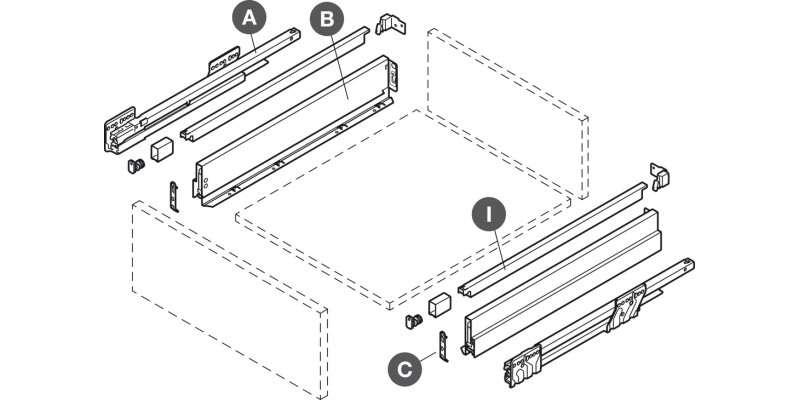 A
B
I
C