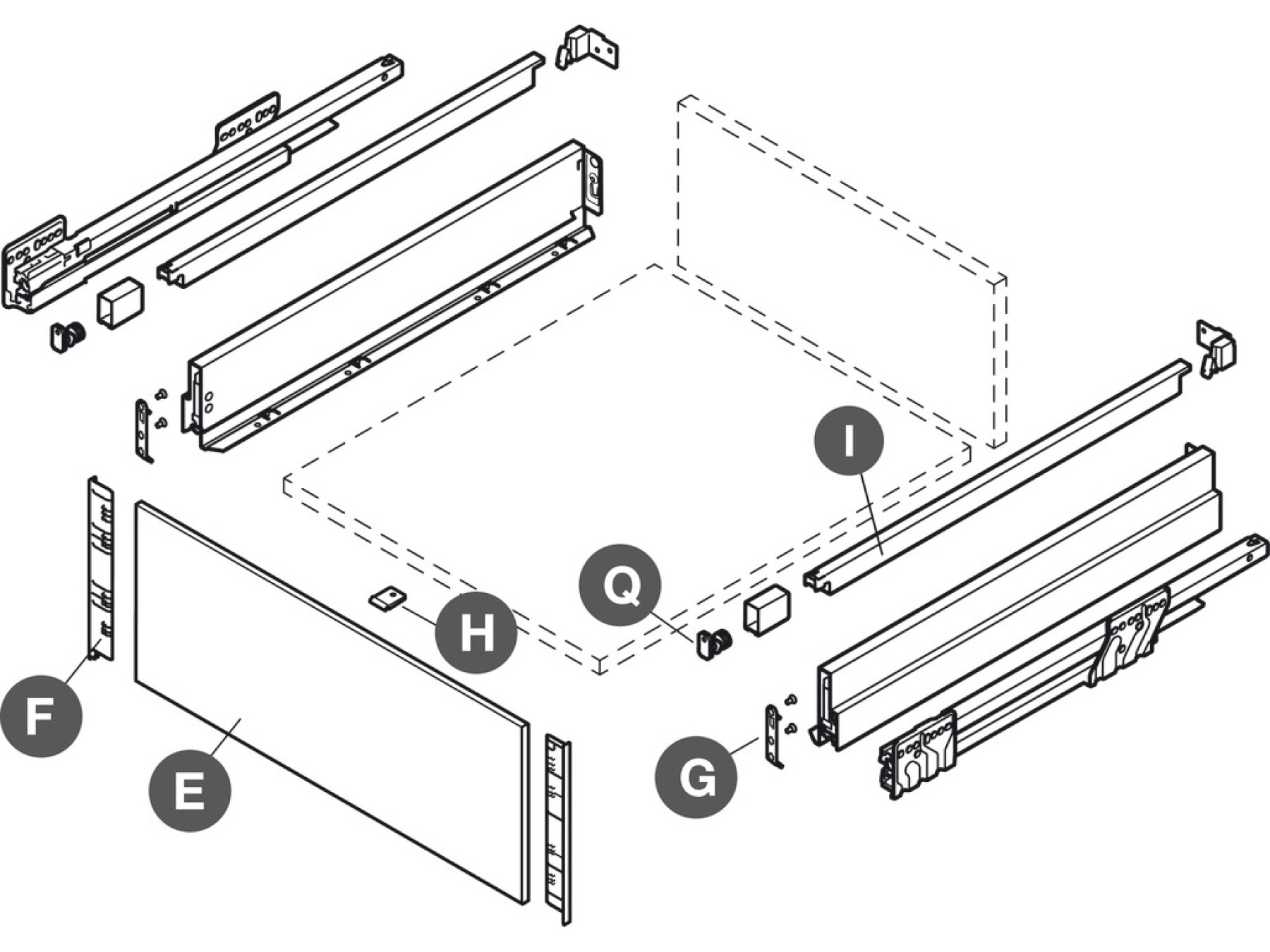 I
Q
H
F
E
G