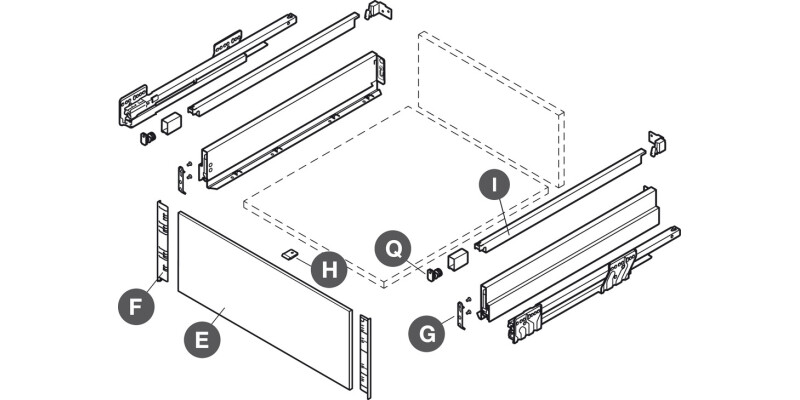 I
Q
H
F
E
G