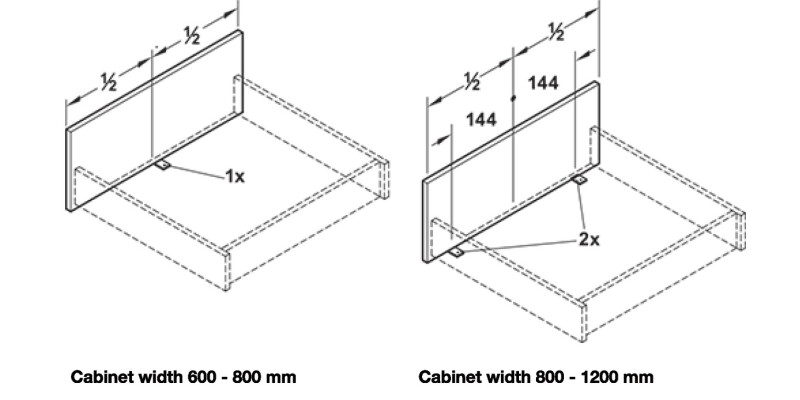 ½

½

1x

Cabinet width 600 - 800 mm

½

½

144

144

2x

Cabinet width 800 - 1200 mm