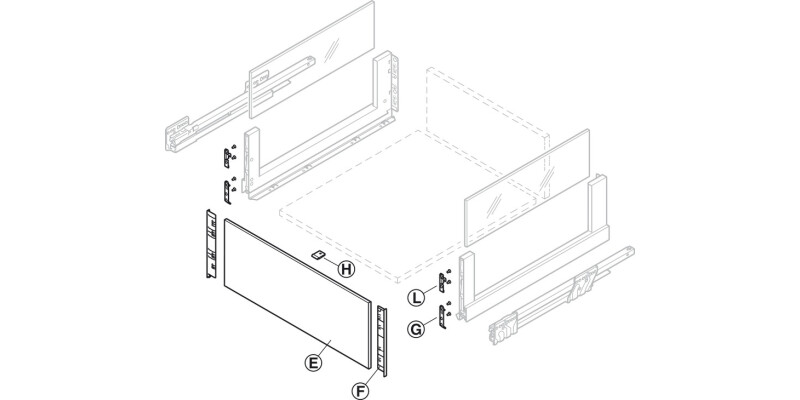 H
L
G
E
F