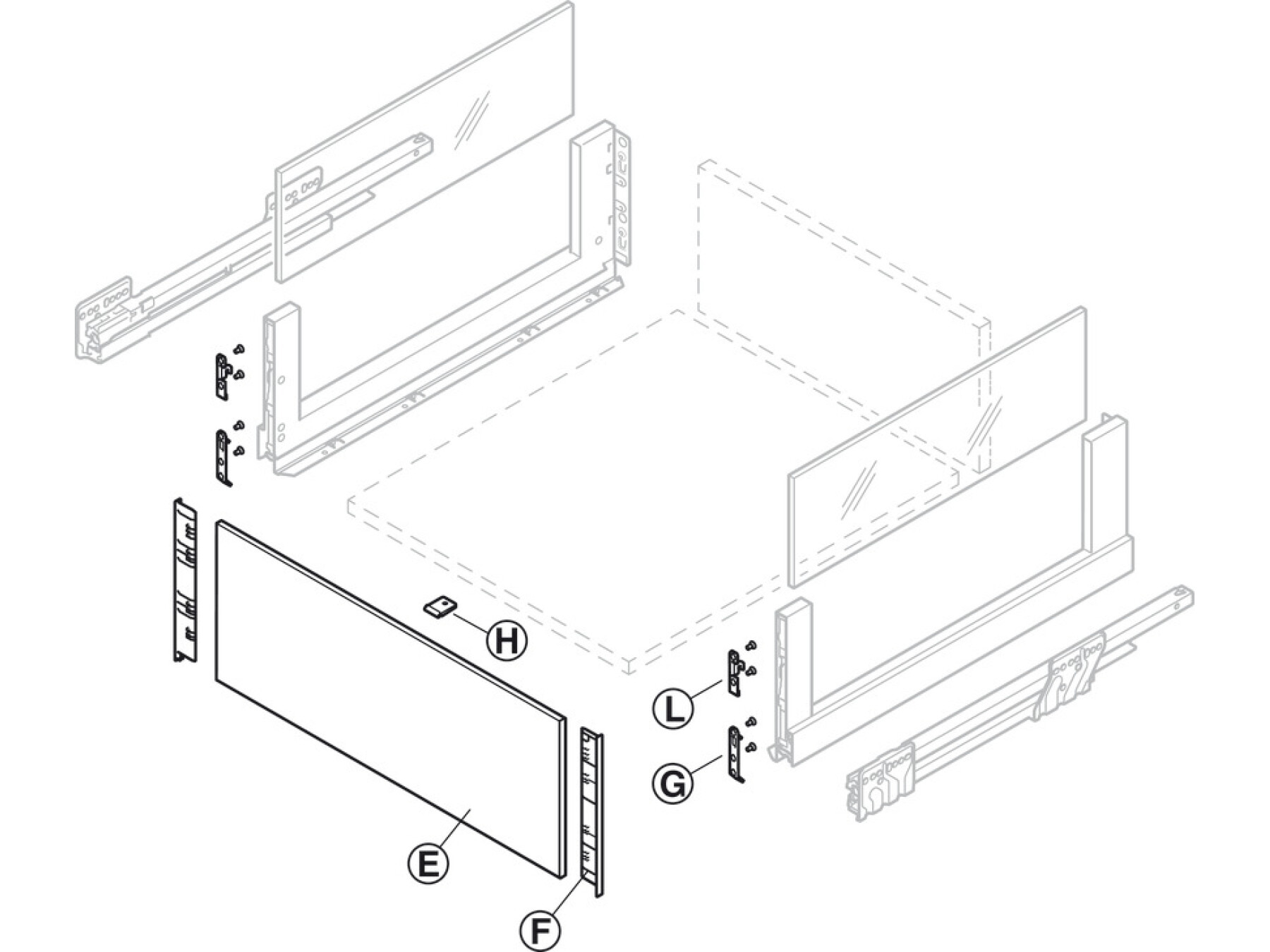 H
L
G
E
F