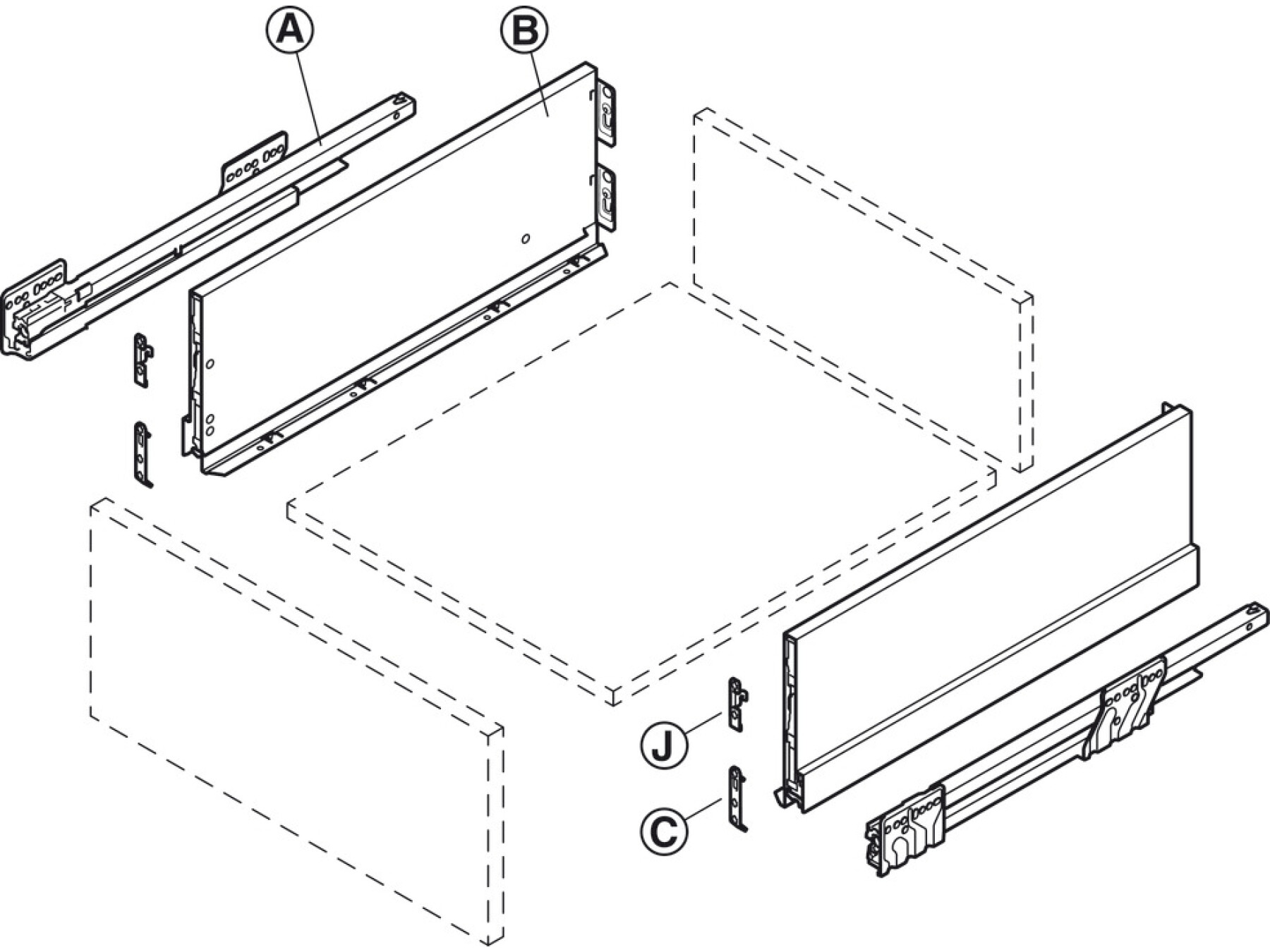 A
B
J
C